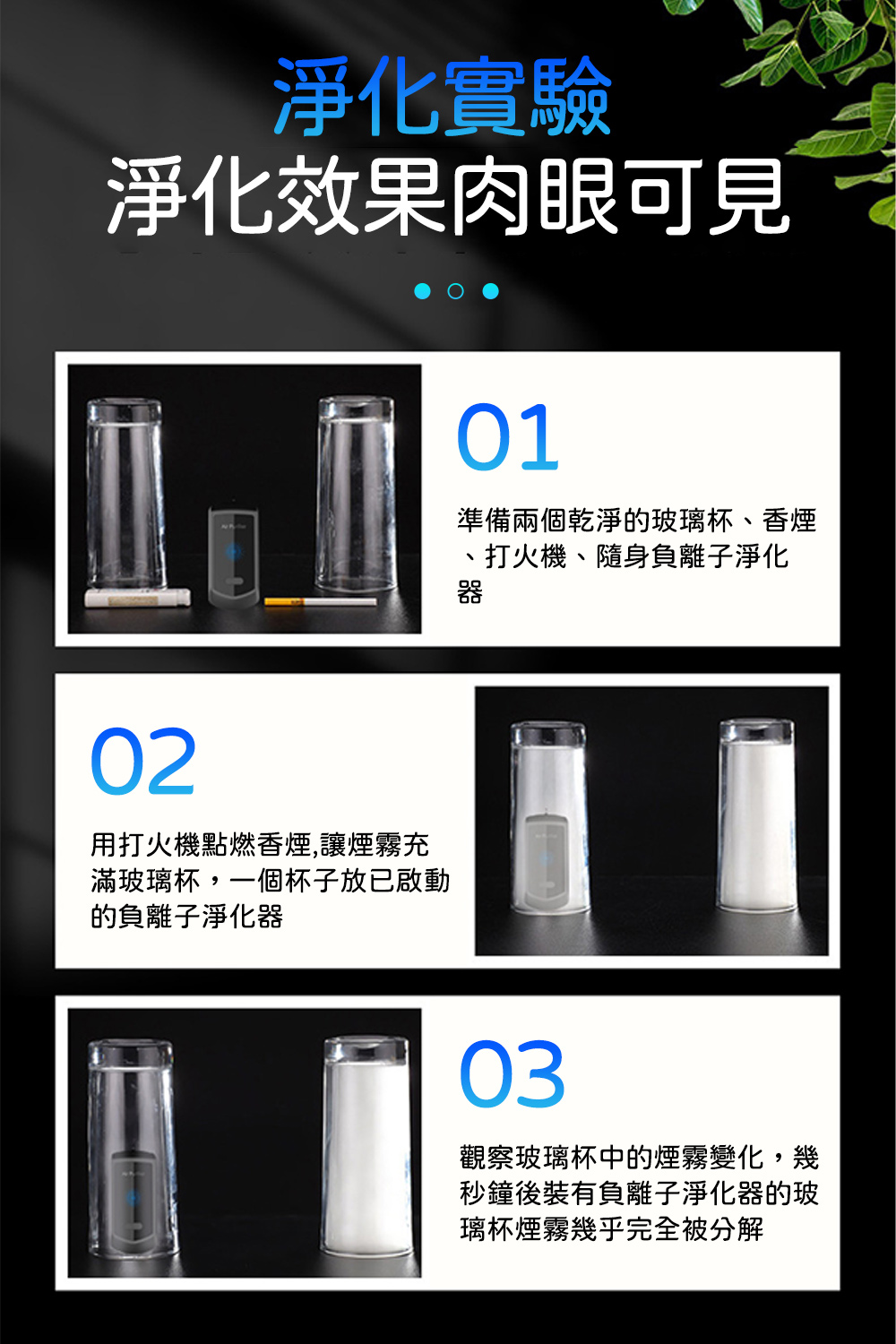 淨化實驗
淨化效果肉眼可見

01

準備兩個乾淨的玻璃杯、香煙、打火機、隨身負離子淨化器

02

用打火機點燃香煙,讓煙霧充滿玻璃杯，一個杯子放已啟動的負離子淨化器

03

觀察玻璃杯中的煙霧變化，幾秒鐘後裝有負離子淨化器的玻璃杯煙霧幾乎完全被分解