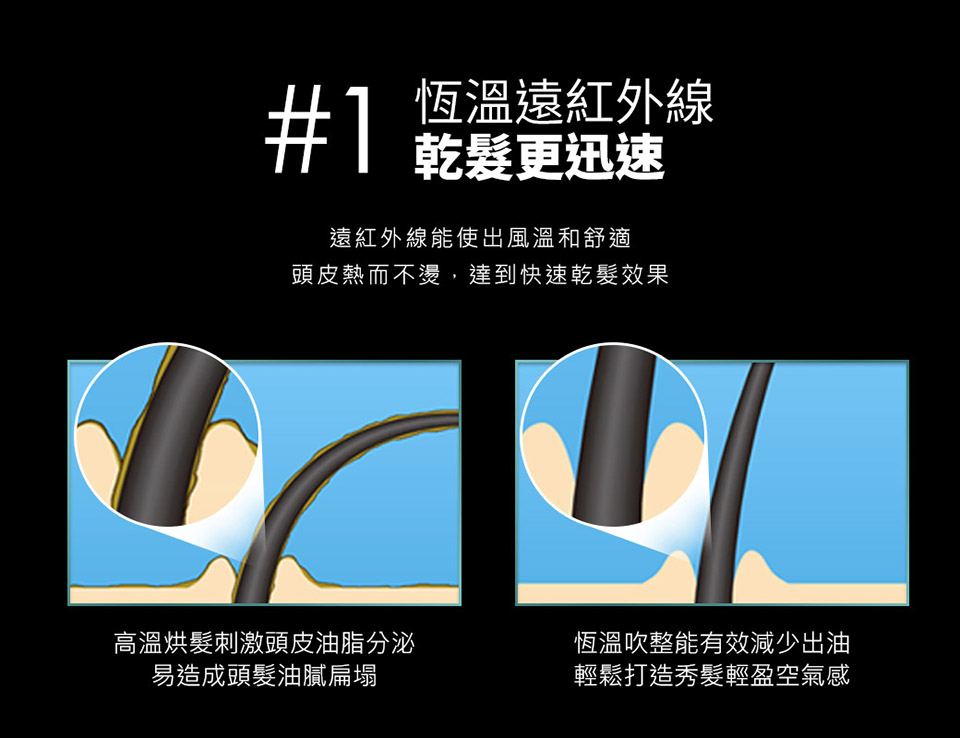 #1 恆溫遠紅外線
乾髮更迅速

遠紅外線能使出風溫和舒適
頭皮熱而不燙，達到快速乾髮效果

高溫烘髮刺激頭皮油脂分泌
易造成頭髮油膩扁塌

恆溫吹整能有效減少出油
輕鬆打造秀髮輕盈空氣感