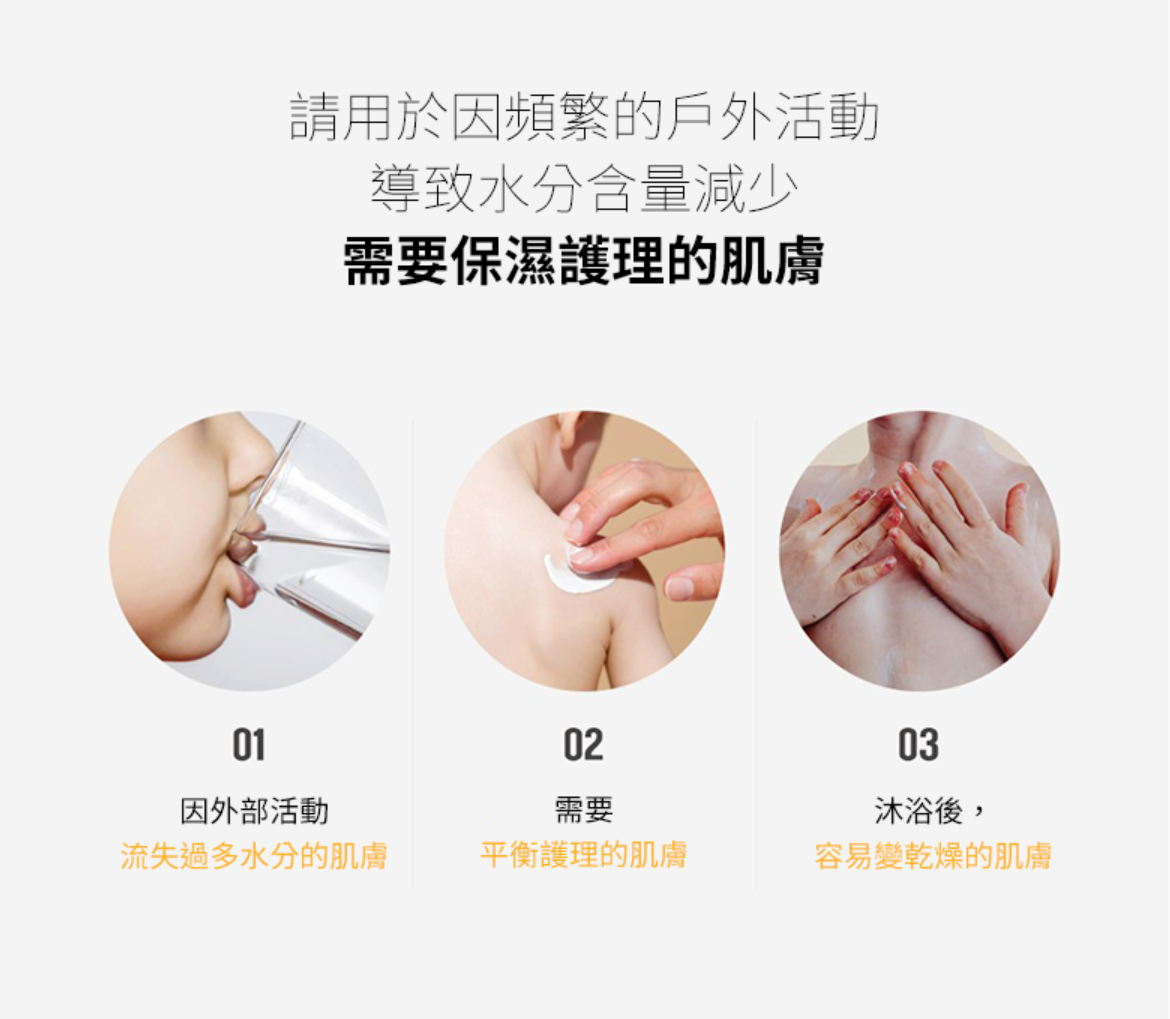 請用於因頻繁的戶外活動
導致水分含量減少
需要保濕護理的肌膚

01

因外部活動
流失過多水分的肌膚

02

需要
平衡護理的肌膚

03

沐浴後，
容易變乾燥的肌膚