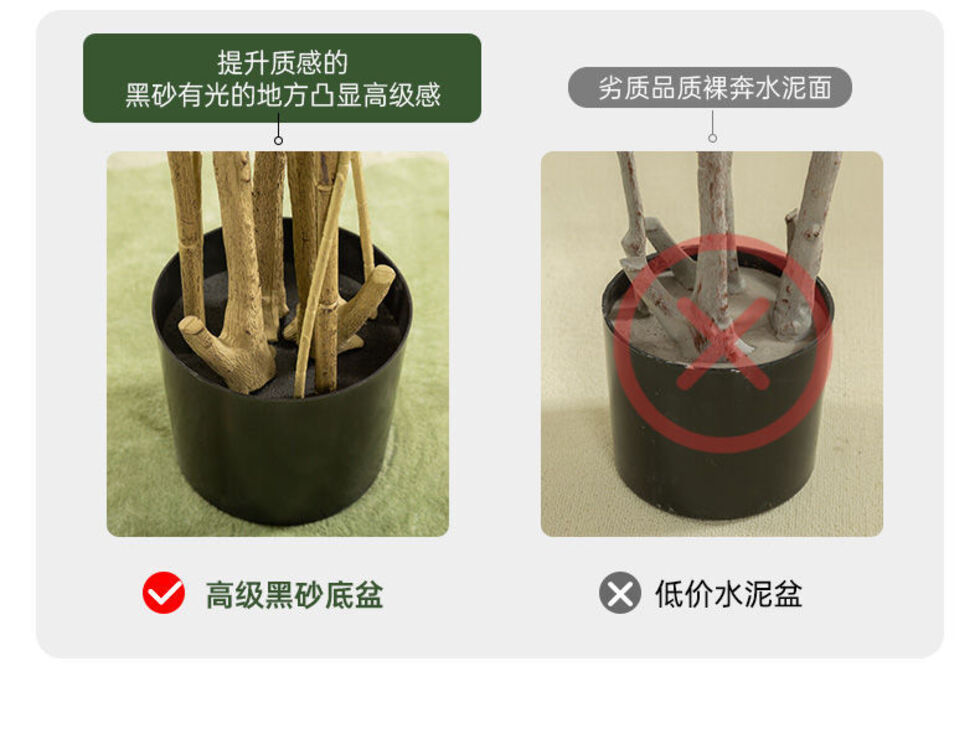 提升质感的
黑砂有光的地方凸显高级感

劣质品质裸奔水泥面

高级黑砂底盆

低价水泥盆