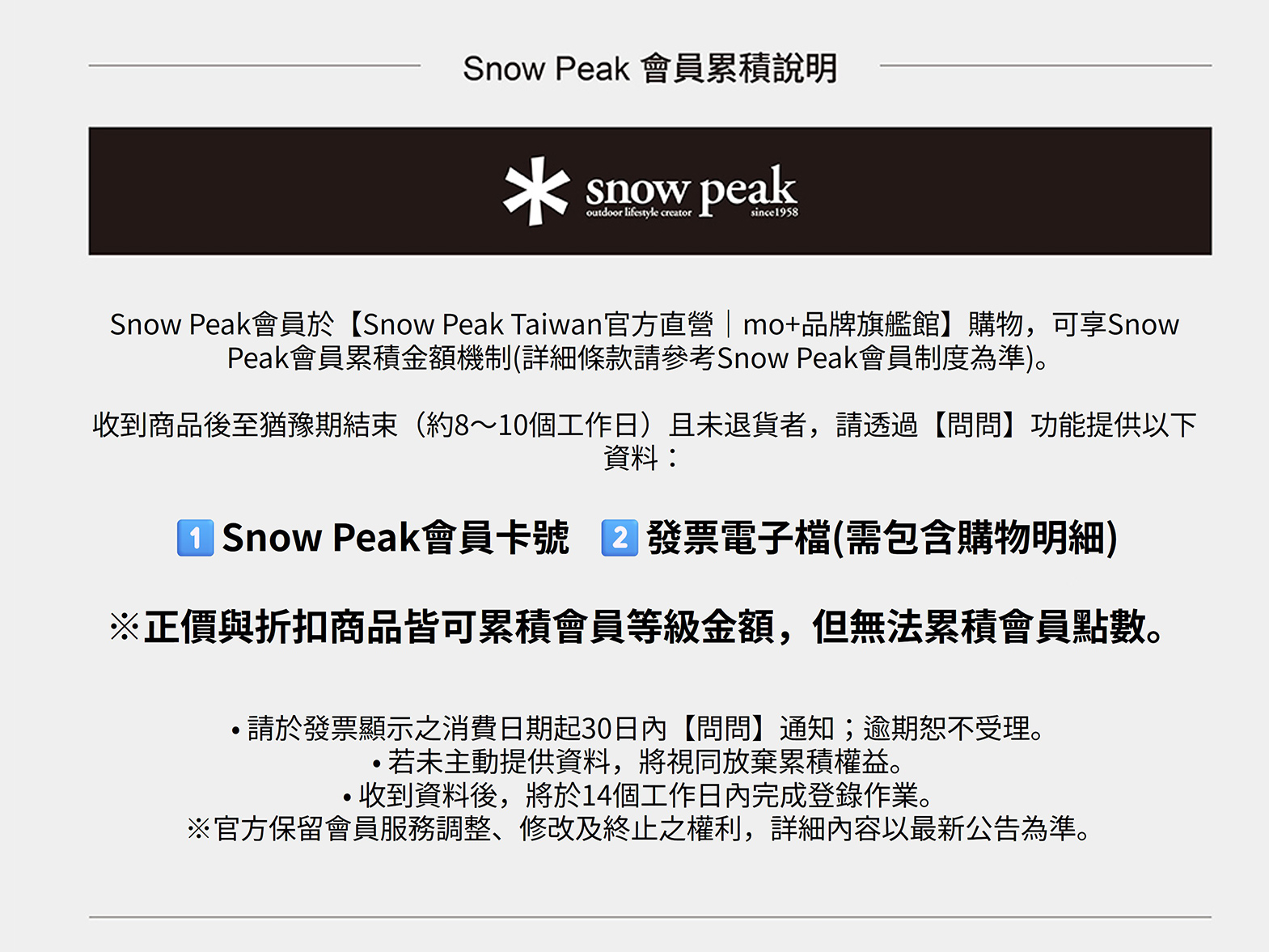 Snow Peak 會員累積說明

snow peak
outdoor lifestyle creator since1958

Snow Peak會員於【Snow Peak Taiwan官方直營｜mo+品牌旗艦館】購物，可享Snow Peak會員累積金額機制(詳細條款請參考Snow Peak會員制度為準)。

收到商品後至猶豫期結束（約8～10個工作日）且未退貨者，請透過【問問】功能提供以下資料：

1 Snow Peak會員卡號 2 發票電子檔(需包含購物明細)

※正價與折扣商品皆可累積會員等級金額，但無法累積會員點數。

• 請於發票顯示之消費日期起30日內【問問】通知；逾期恕不受理。
• 若未主動提供資料，將視同放棄累積權益。
• 收到資料後，將於14個工作日內完成登錄作業。
※官方保留會員服務調整、修改及終止之權利，詳細內容以最新公告為準。