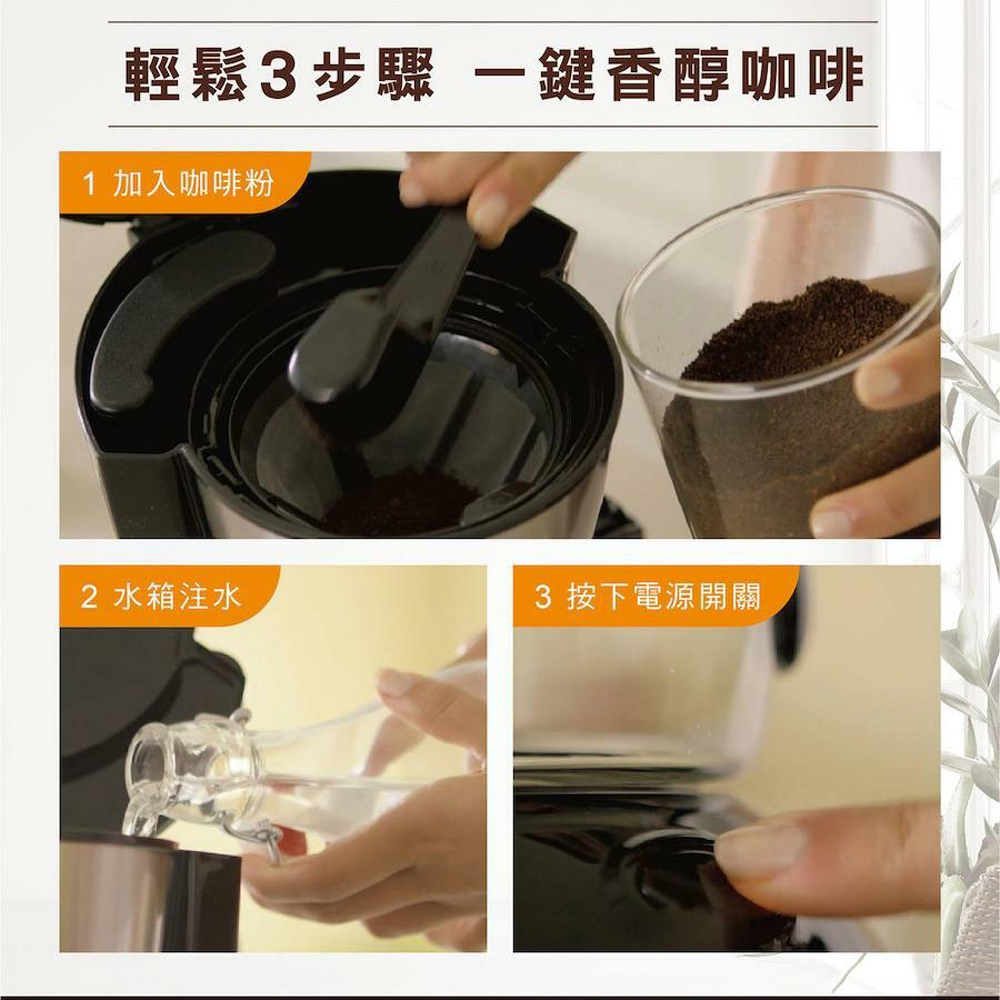 輕鬆3步驟 一鍵香醇咖啡

1 加入咖啡粉

2 水箱注水

3 按下電源開關