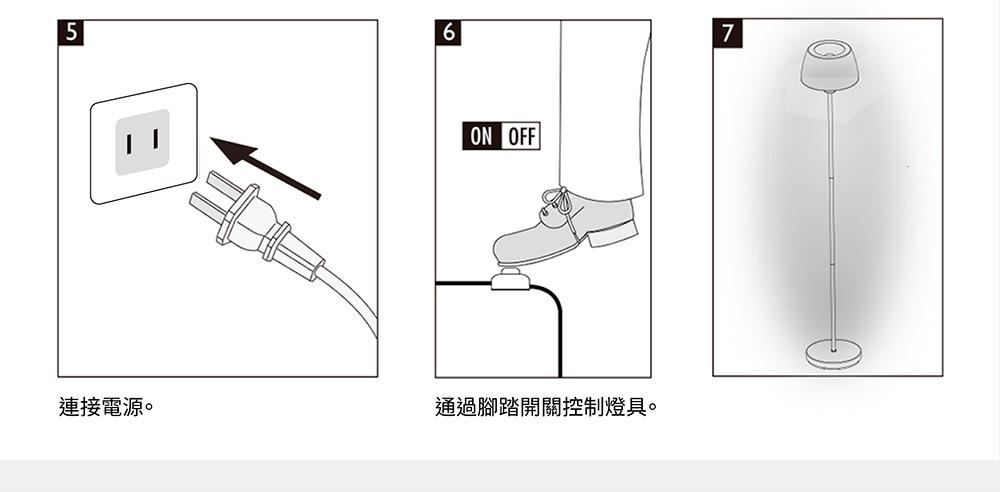 5

連接電源。

6

ON OFF

通過腳踏開關控制燈具。

7