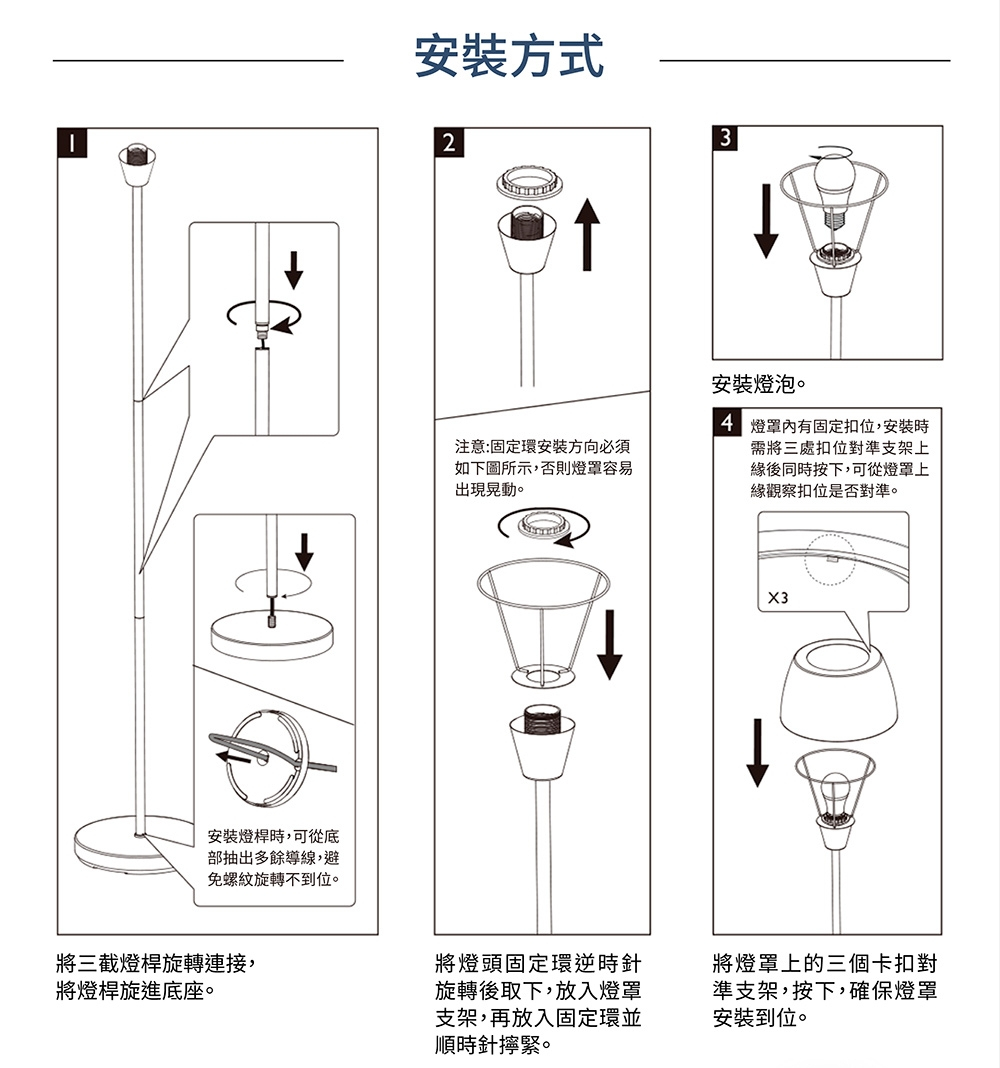 安裝方式

1

安裝燈桿時，可從底部抽出多餘導線，避免螺紋旋轉不到位。

將三截燈桿旋轉連接，將燈桿旋進底座。

2

注意:固定環安裝方向必須如下圖所示，否則燈罩容易出現晃動。

將燈頭固定環逆時針旋轉後取下，放入燈罩支架，再放入固定環並順時針擰緊。

3

安裝燈泡。

4

燈罩內有固定扣位，安裝時需將三處扣位對準支架上緣後同時按下，可從燈罩上緣觀察扣位是否對準。

X3

將燈罩上的三個卡扣對準支架，按下，確保燈罩安裝到位。