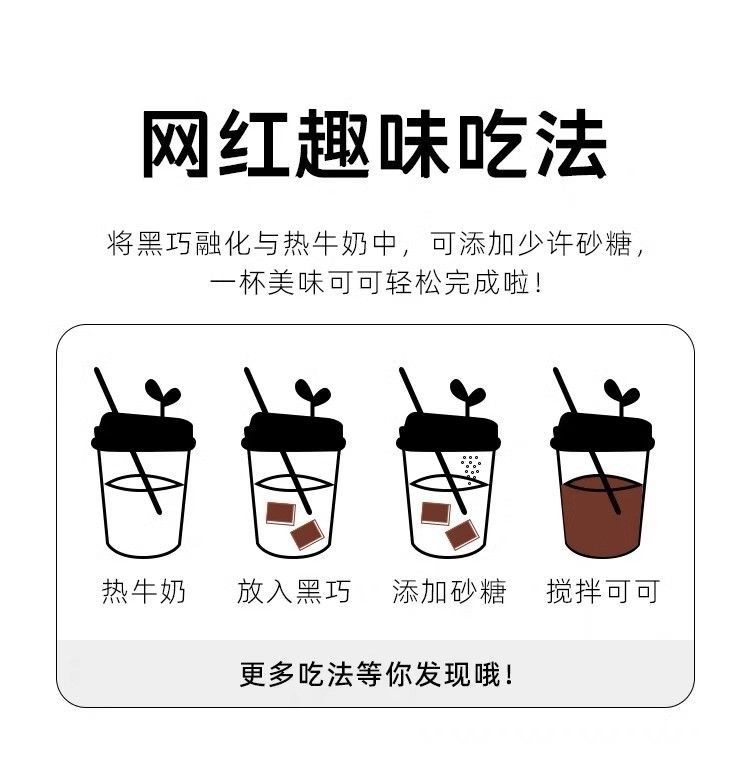 网红趣味吃法

将黑巧融化与热牛奶中，可添加少许砂糖，一杯美味可可轻松完成啦！

热牛奶　放入黑巧　添加砂糖　搅拌可可

更多吃法等你发现哦！