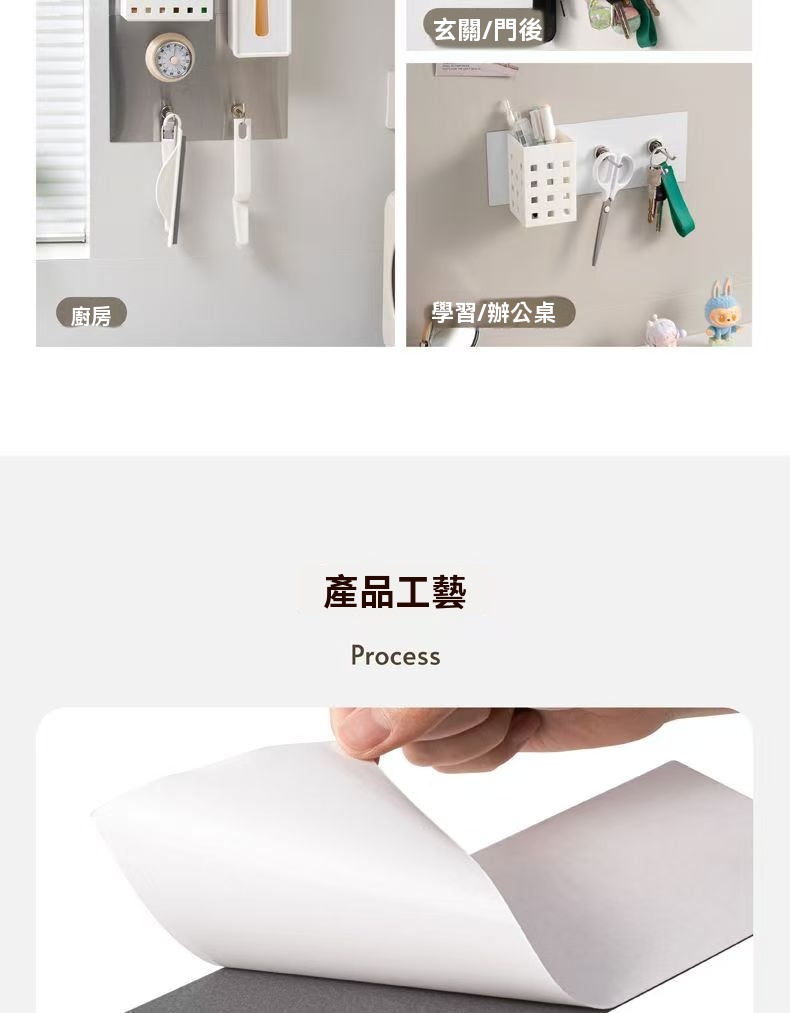 玄關/門後

廚房

學習/辦公桌

產品工藝

Process