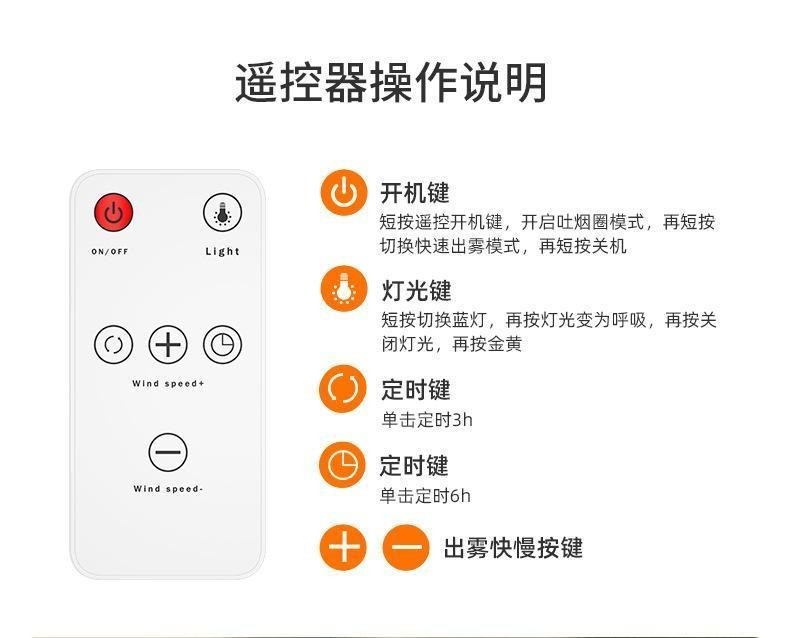 遥控器操作说明

ON/OFF

Light

Wind speed+

Wind speed-

开机键
短按遥控开机键，开启吐烟圈模式，再短按切换快速出雾模式，再短按关机

灯光键
短按切换蓝灯，再按灯光变为呼吸，再按关闭灯光，再按金黄

定时键
单击定时3h

定时键
单击定时6h

出雾快慢按键