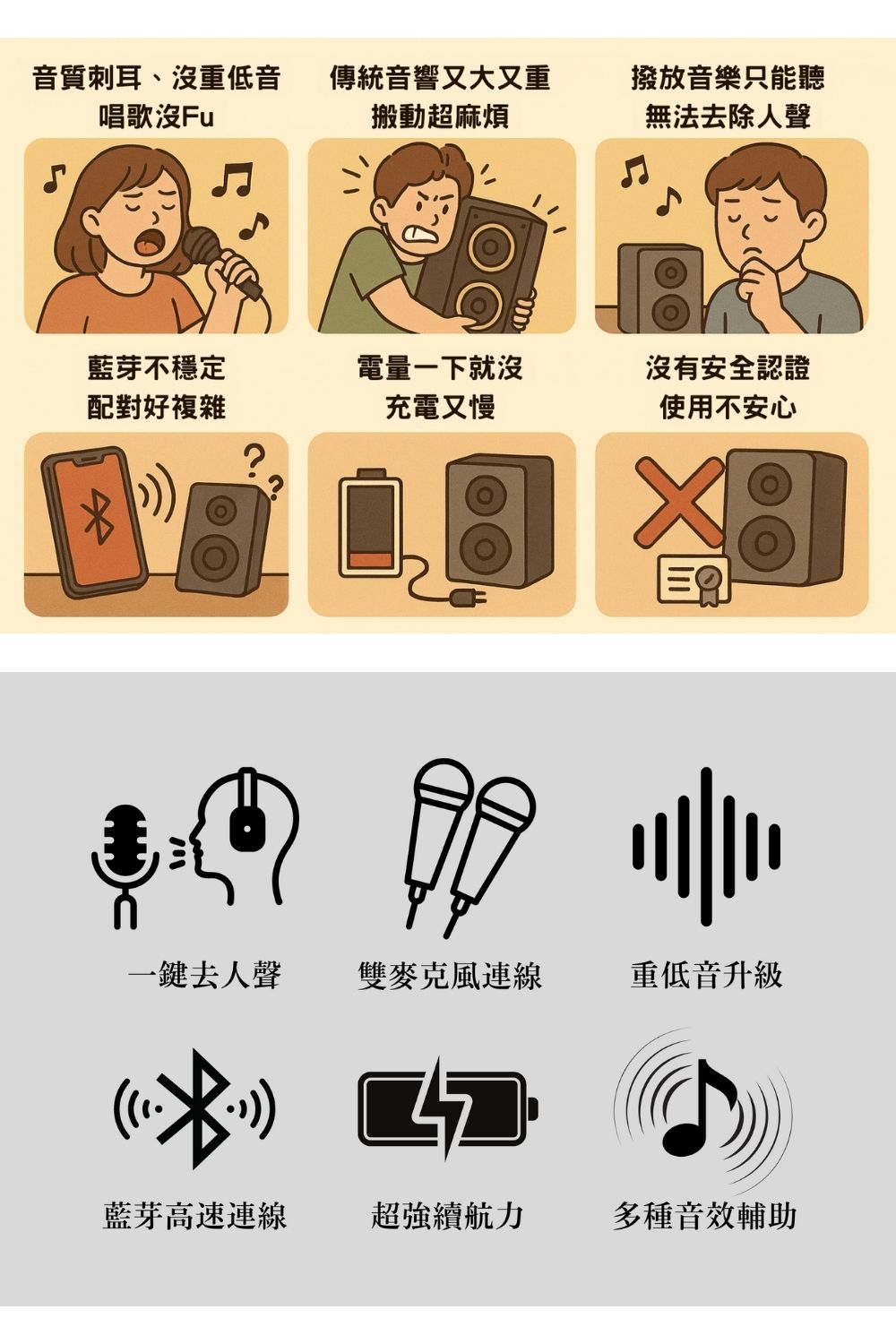 音質刺耳、沒重低音
唱歌沒Fu

傳統音響又大又重
搬動超麻煩

撥放音樂只能聽
無法去除人聲

藍芽不穩定
配對好複雜

電量一下就沒
充電又慢

沒有安全認證
使用不安心

一鍵去人聲

雙麥克風連線

重低音升級

藍芽高速連線

超強續航力

多種音效輔助