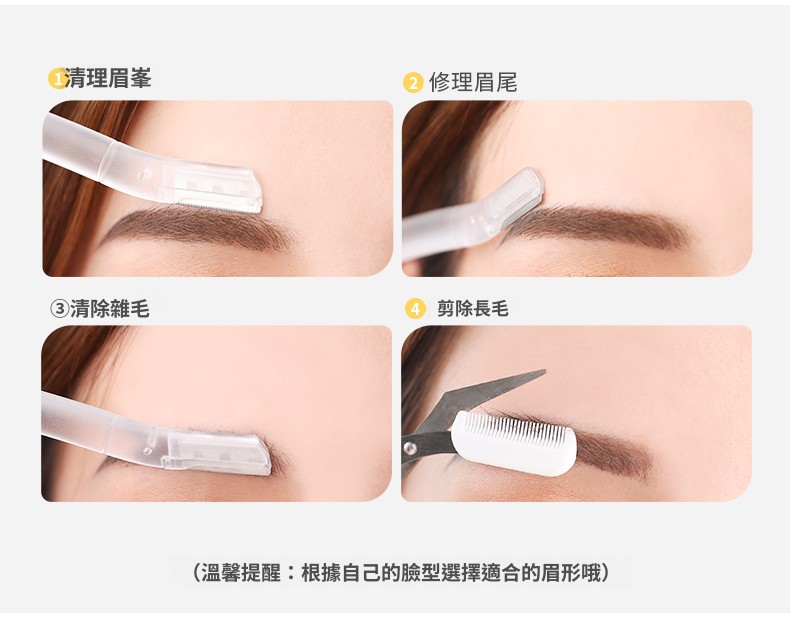 1 清理眉峯

2 修理眉尾

③清除雜毛

4 剪除長毛

（溫馨提醒：根據自己的臉型選擇適合的眉形哦）