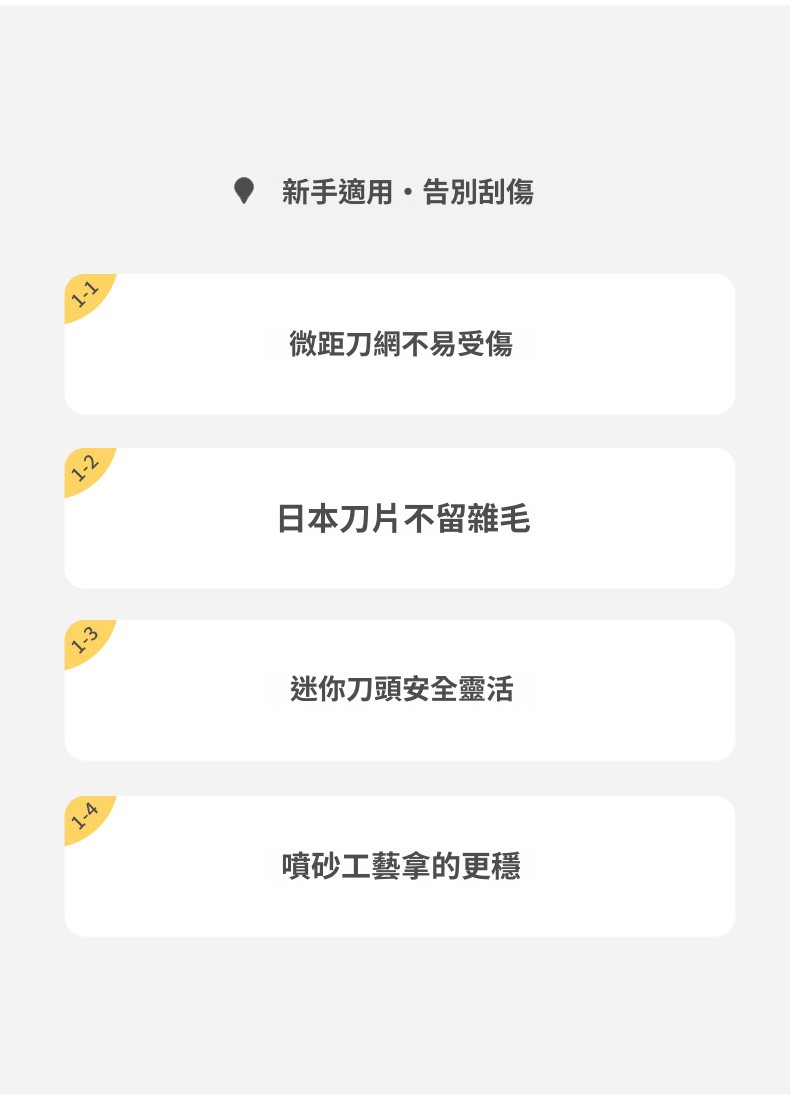 新手適用・告別刮傷

1-1

微距刀網不易受傷

1-2

日本刀片不留雜毛

1-3

迷你刀頭安全靈活

1-4

噴砂工藝拿的更穩