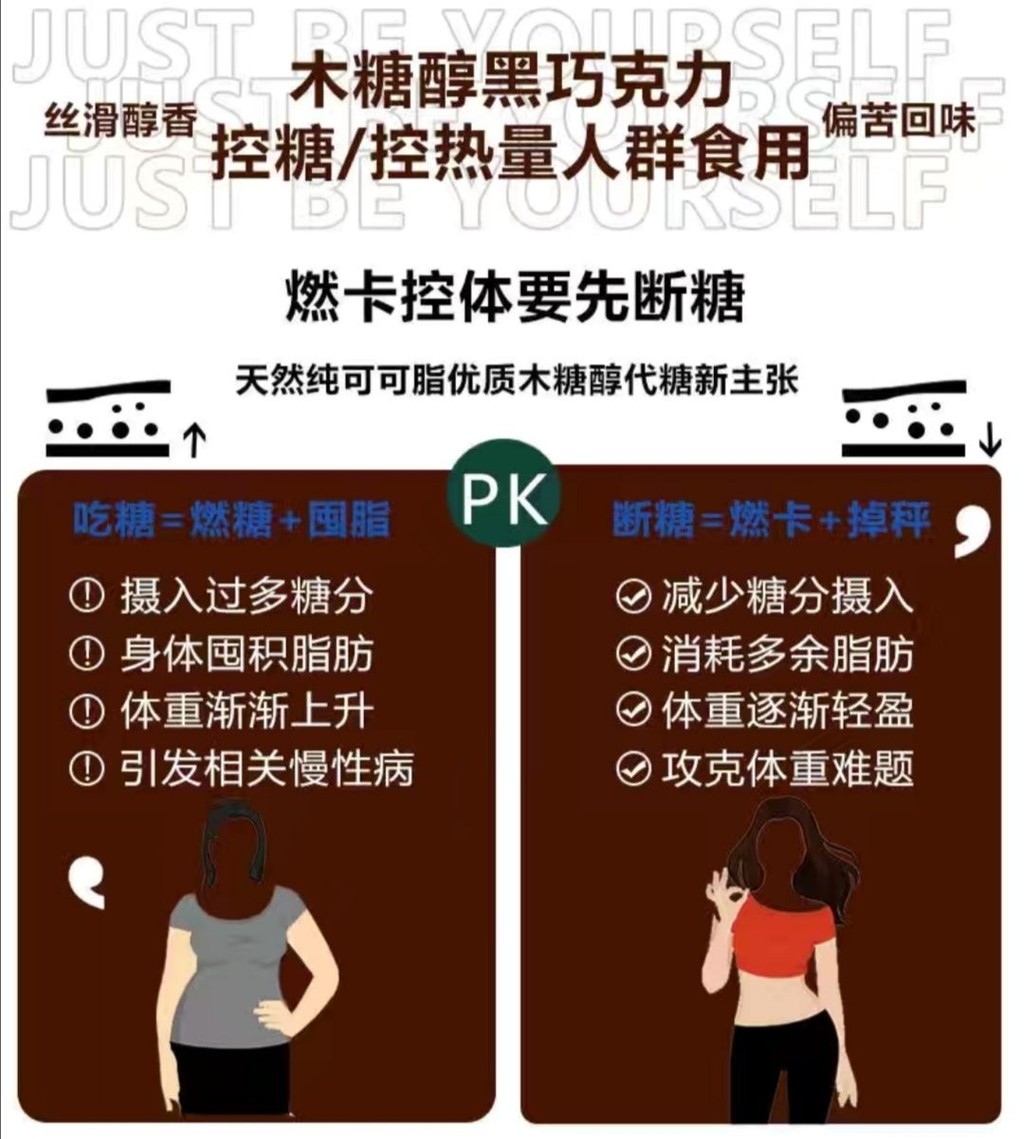 JUST BE YOURSELF
JUST BE YOURSELF
JUST BE YOURSELF

丝滑醇香

木糖醇黑巧克力
控糖/控热量人群食用

偏苦回味

燃卡控体要先断糖

天然纯可可脂优质木糖醇代糖新主张

PK

吃糖＝燃糖＋囤脂

摄入过多糖分
身体囤积脂肪
体重渐渐上升
引发相关慢性病

断糖＝燃卡＋掉秤

减少糖分摄入
消耗多余脂肪
体重逐渐轻盈
攻克体重难题