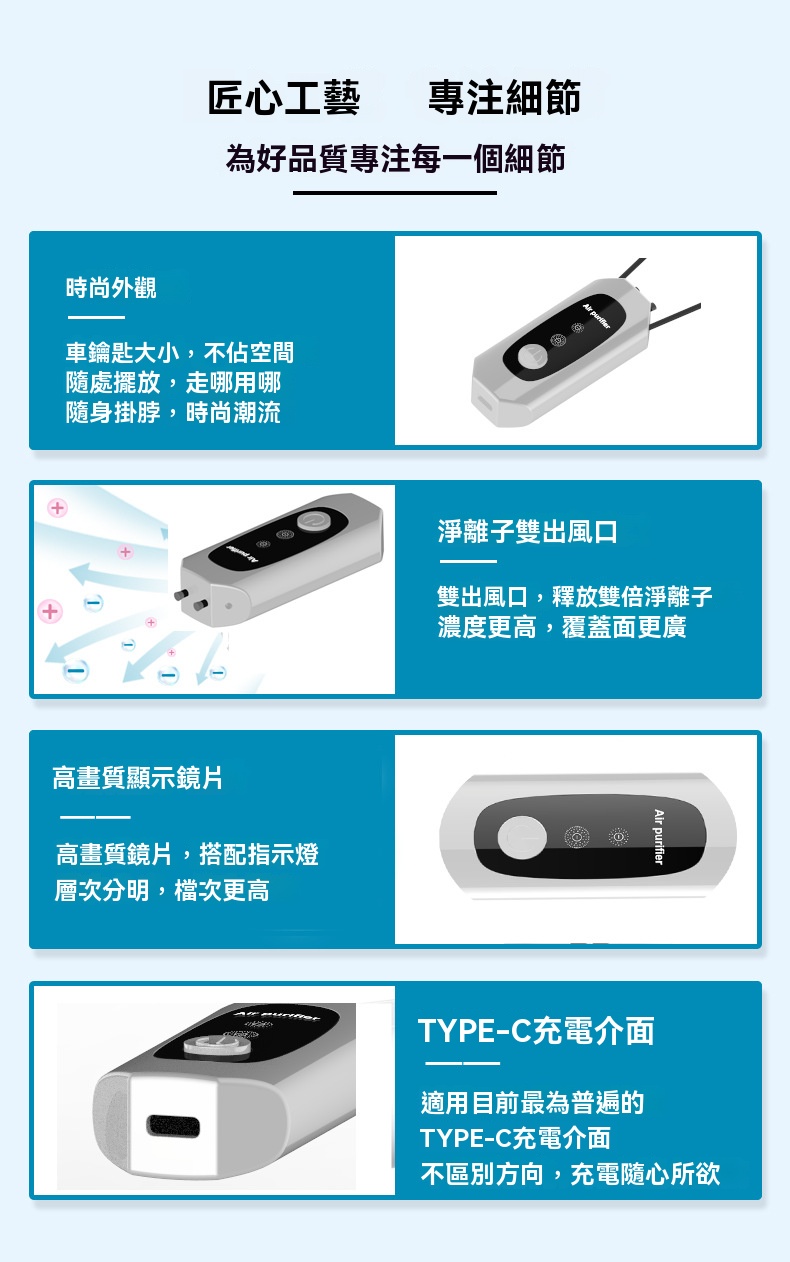 匠心工藝　專注細節

為好品質專注每一個細節

時尚外觀

車鑰匙大小，不佔空間
隨處擺放，走哪用哪
隨身掛脖，時尚潮流

Air purifier

Air purifier

淨離子雙出風口

雙出風口，釋放雙倍淨離子
濃度更高，覆蓋面更廣

高畫質顯示鏡片

高畫質鏡片，搭配指示燈
層次分明，檔次更高

Air purifier

Air purifier

TYPE-C充電介面

適用目前最為普遍的
TYPE-C充電介面
不區別方向，充電隨心所欲