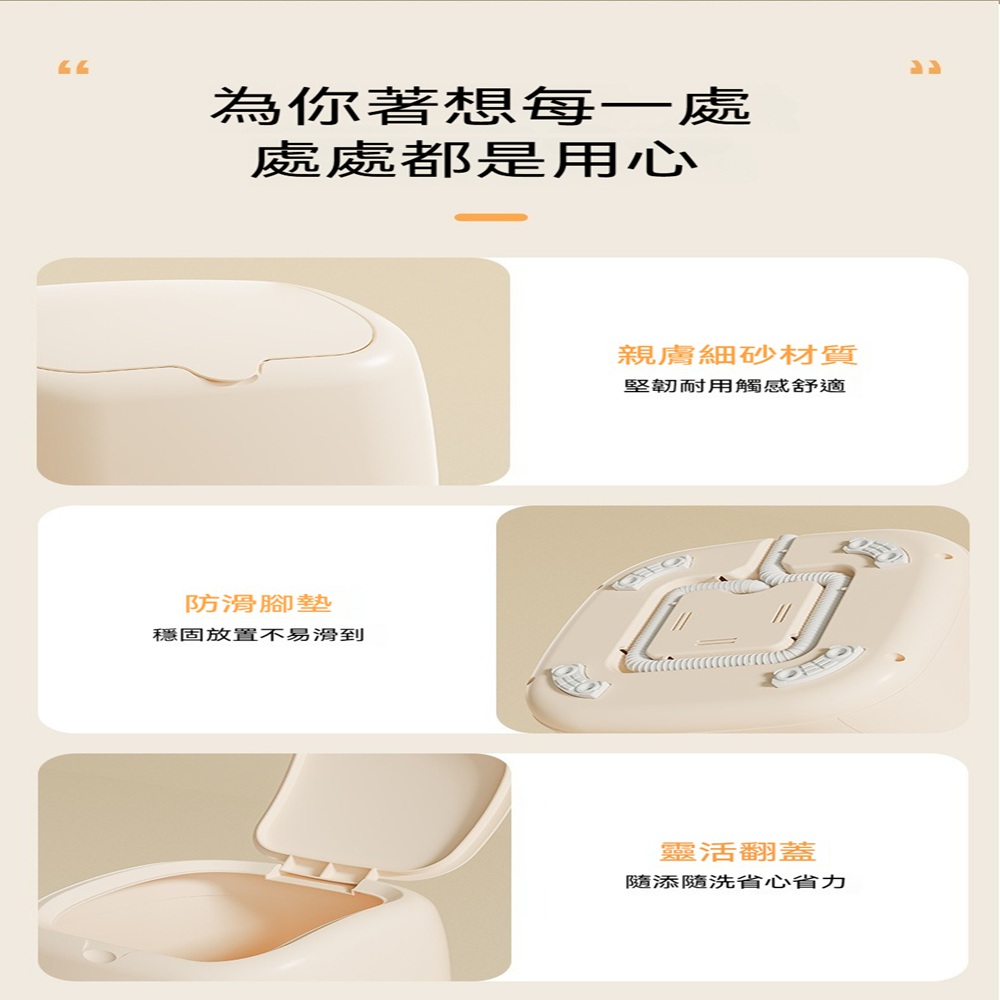 “ ”

為你著想每一處
處處都是用心

親膚細砂材質
堅韌耐用觸感舒適

防滑腳墊
穩固放置不易滑到

靈活翻蓋
隨添隨洗省心省力