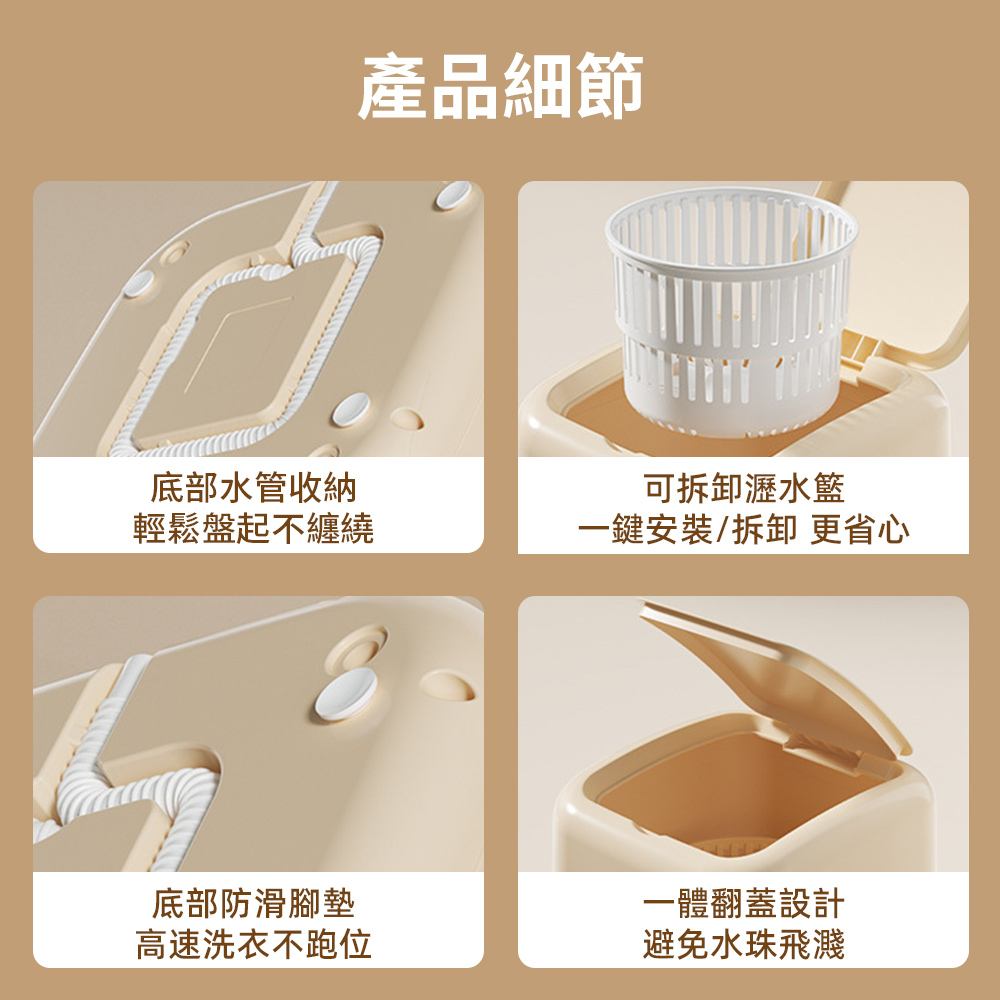 產品細節

底部水管收納
輕鬆盤起不纏繞

可拆卸瀝水籃
一鍵安裝/拆卸 更省心

底部防滑腳墊
高速洗衣不跑位

一體翻蓋設計
避免水珠飛濺