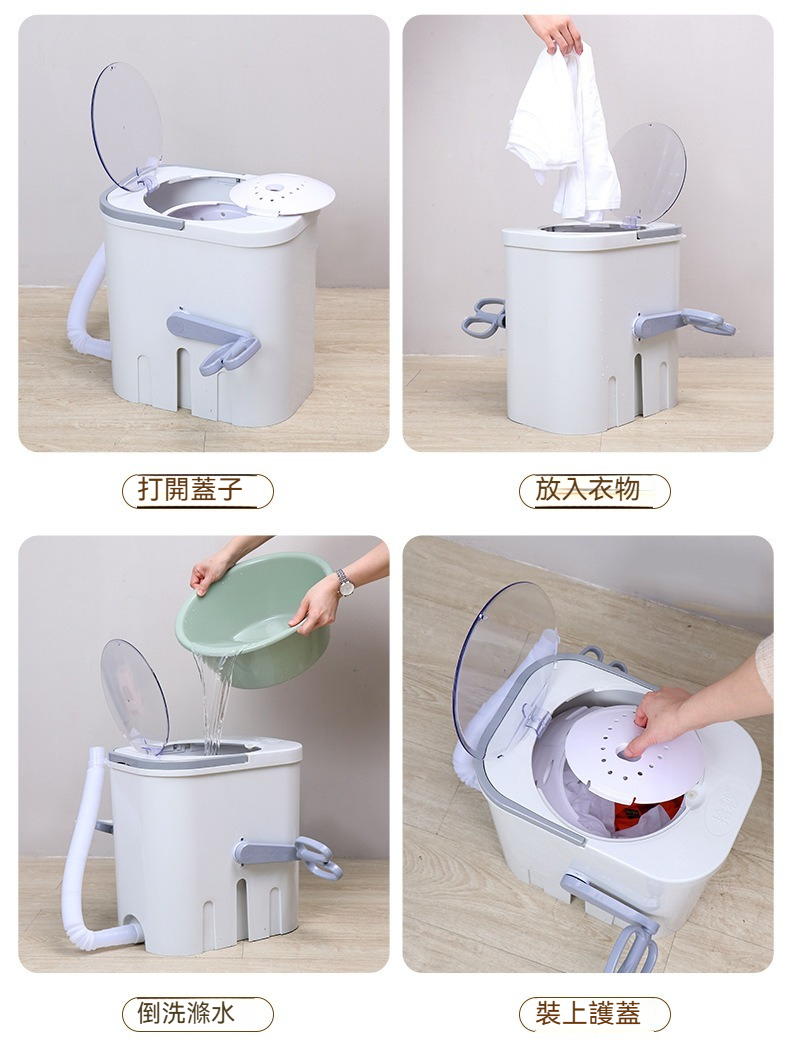 打開蓋子

放入衣物

倒洗滌水

裝上護蓋