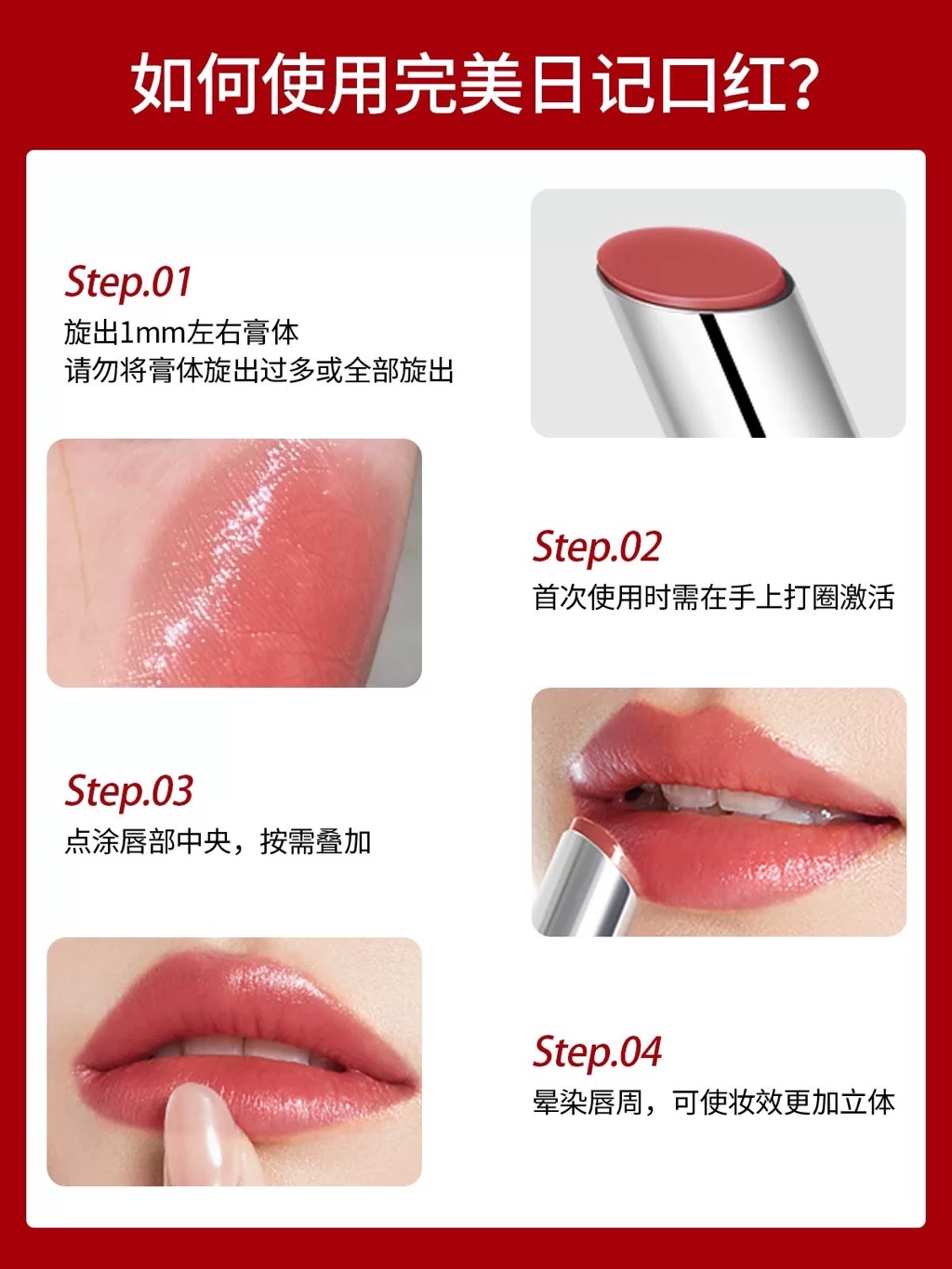 如何使用完美日记口红?

Step.01
旋出1mm左右膏体
请勿将膏体旋出过多或全部旋出

Step.02
首次使用时需在手上打圈激活

Step.03
点涂唇部中央，按需叠加

Step.04
晕染唇周，可使妆效更加立体