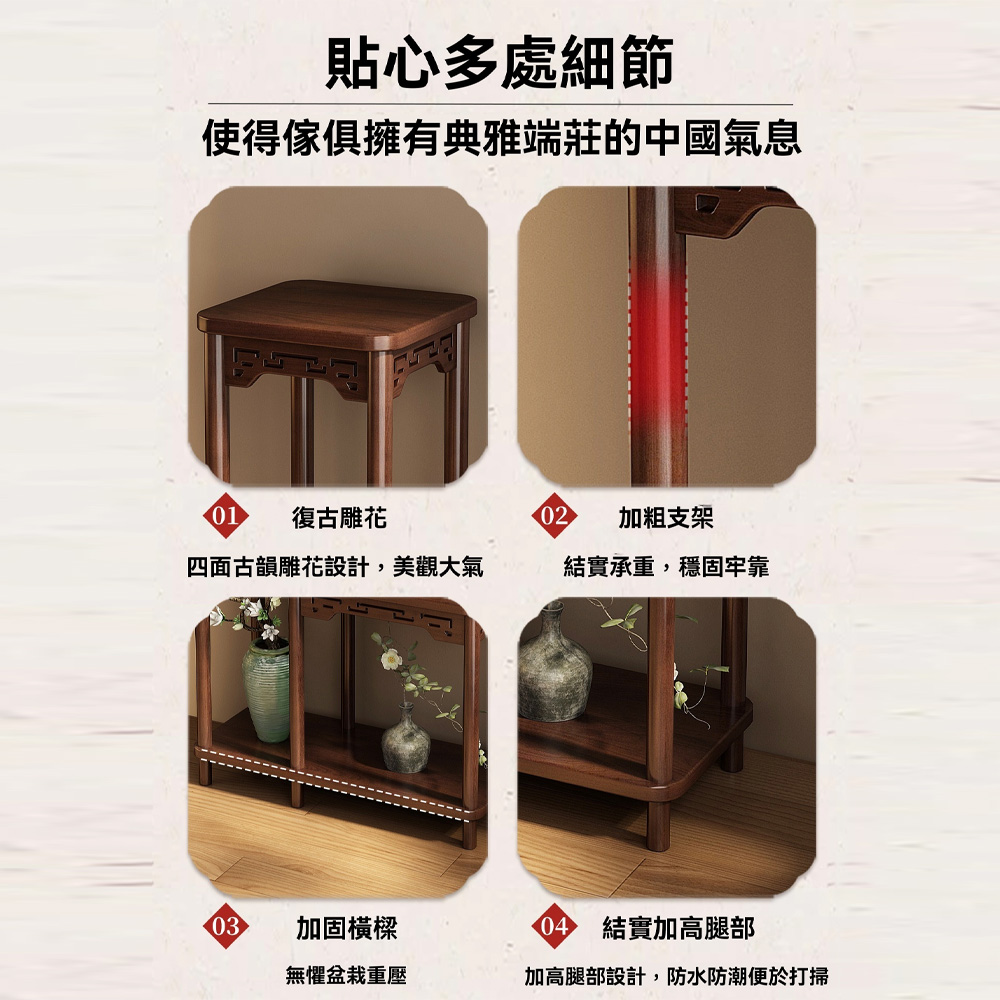 貼心多處細節

使得傢俱擁有典雅端莊的中國氣息

01 復古雕花

四面古韻雕花設計，美觀大氣

02 加粗支架

結實承重，穩固牢靠

03 加固橫樑

無懼盆栽重壓

04 結實加高腿部

加高腿部設計，防水防潮便於打掃