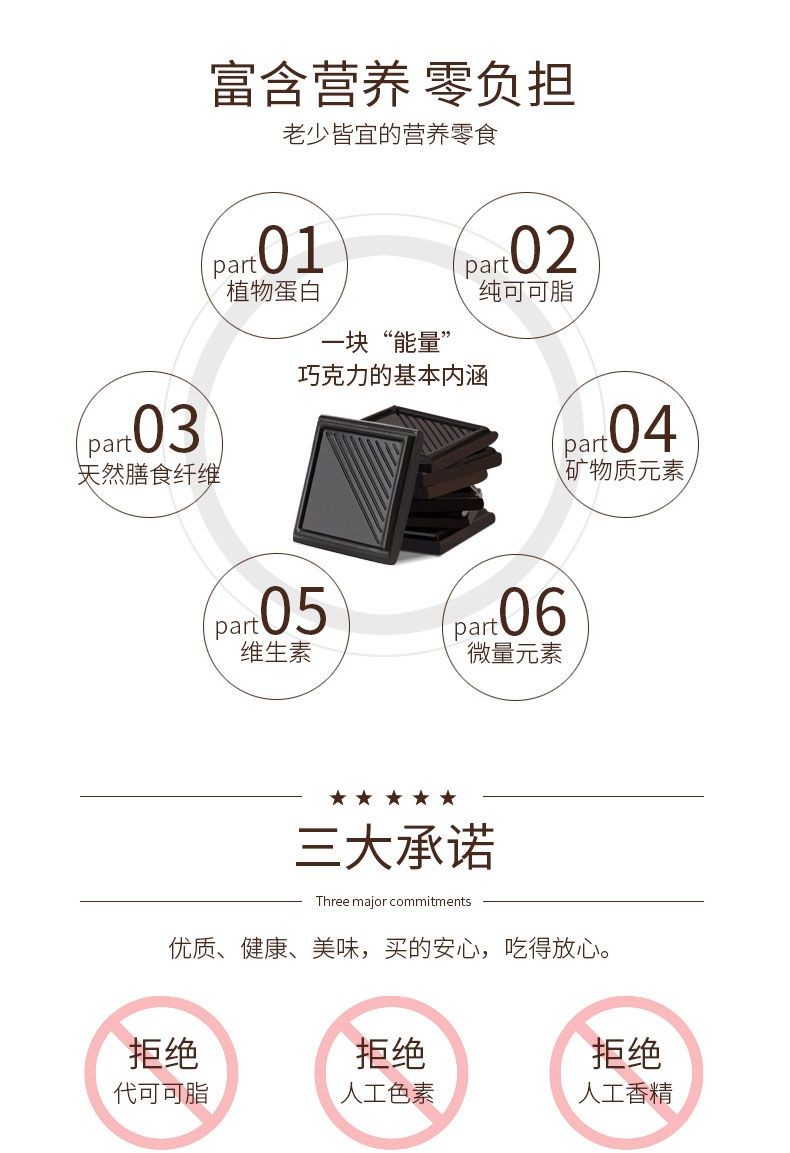 富含营养 零负担
老少皆宜的营养零食

part01
植物蛋白

part02
纯可可脂

一块“能量”
巧克力的基本内涵

part03
天然膳食纤维

part04
矿物质元素

part05
维生素

part06
微量元素

★★★★★
三大承诺
Three major commitments

优质、健康、美味，买的安心，吃得放心。

拒绝
代可可脂

拒绝
人工色素

拒绝
人工香精