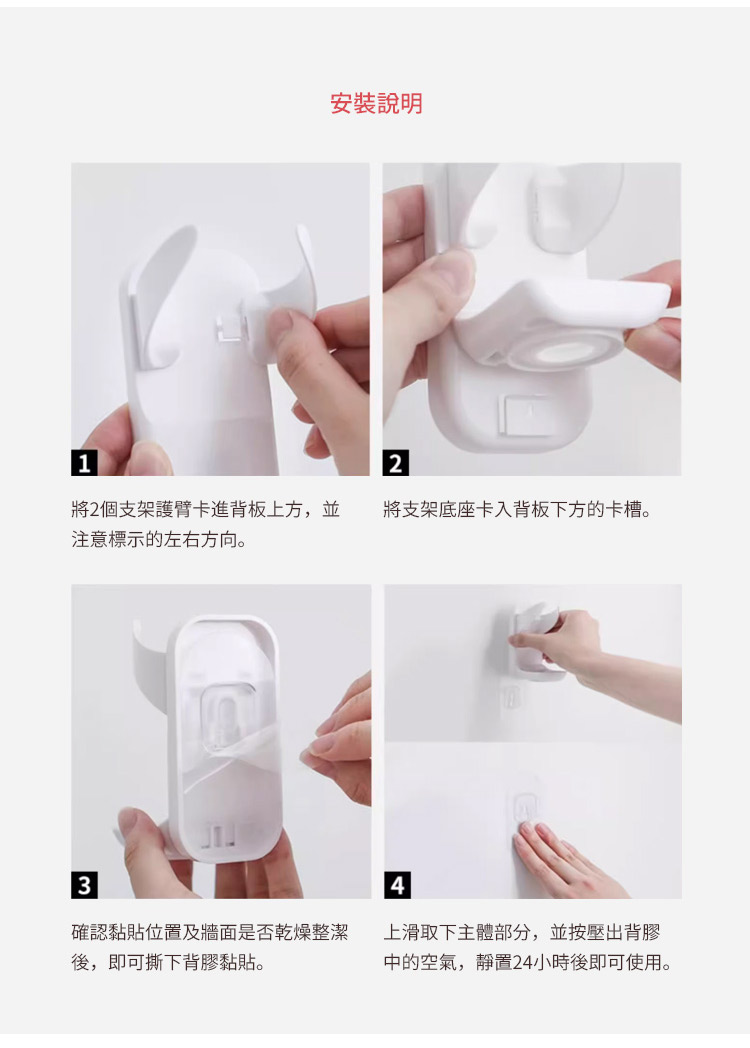 安裝說明

1

將2個支架護臂卡進背板上方，並注意標示的左右方向。

2

將支架底座卡入背板下方的卡槽。

3

確認黏貼位置及牆面是否乾燥整潔後，即可撕下背膠黏貼。

4

上滑取下主體部分，並按壓出背膠中的空氣，靜置24小時後即可使用。