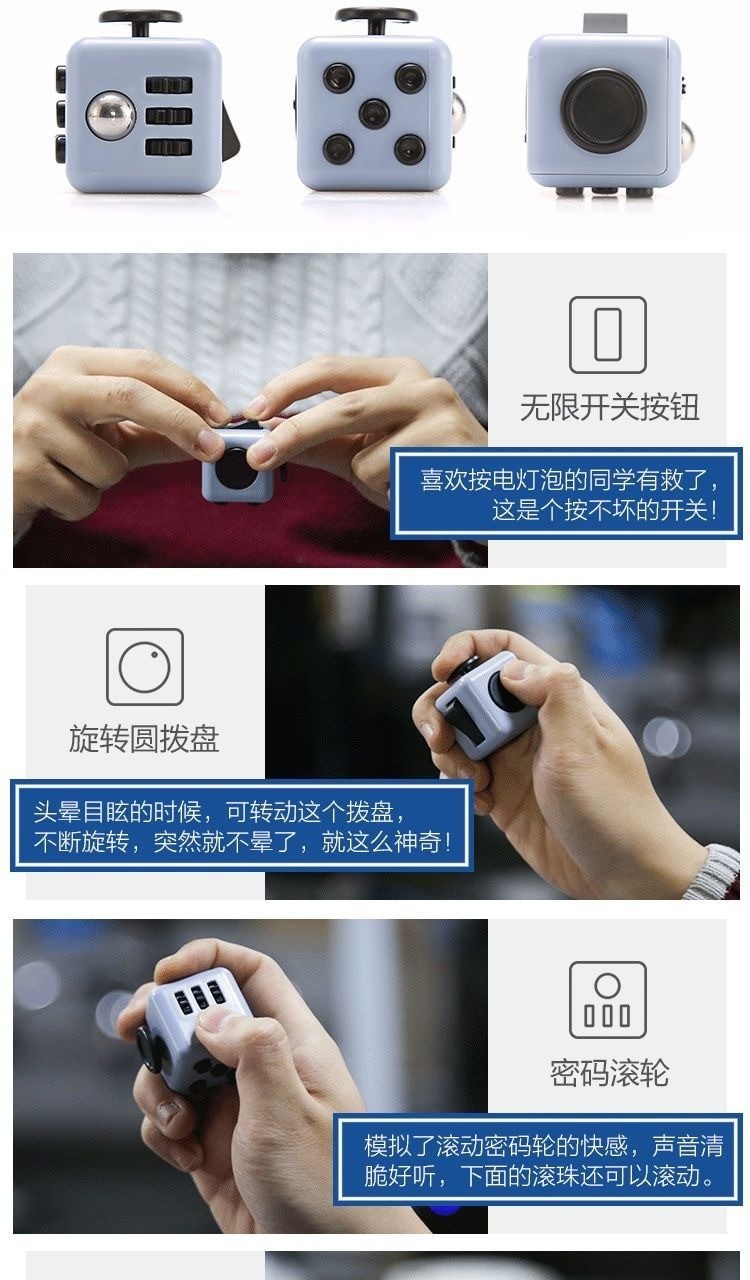 无限开关按钮

喜欢按电灯泡的同学有救了，这是个按不坏的开关！

旋转圆拨盘

头晕目眩的时候，可转动这个拨盘，不断旋转，突然就不晕了，就这么神奇！

密码滚轮

模拟了滚动密码轮的快感，声音清脆好听，下面的滚珠还可以滚动。