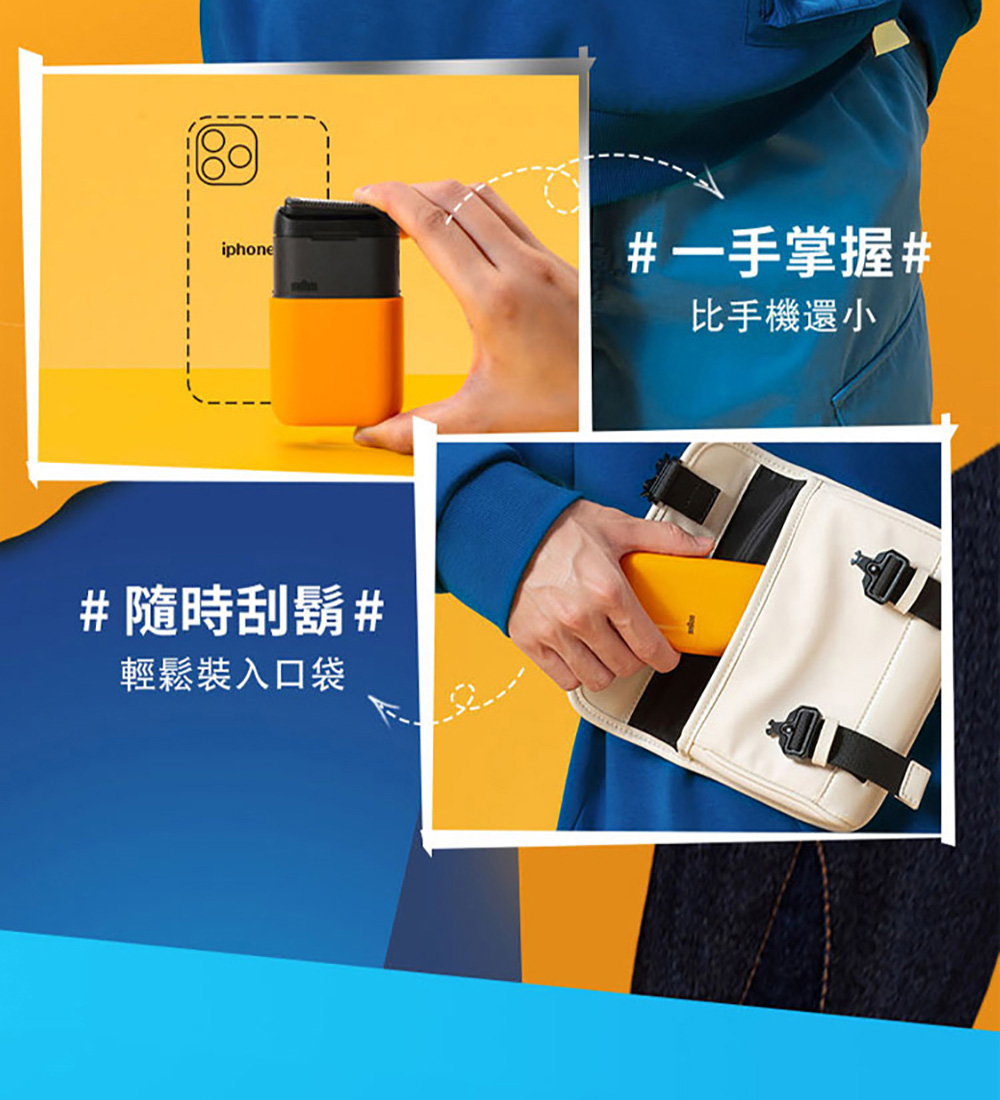 iphone

# 一手掌握 #
比手機還小

# 隨時刮鬍 #
輕鬆裝入口袋