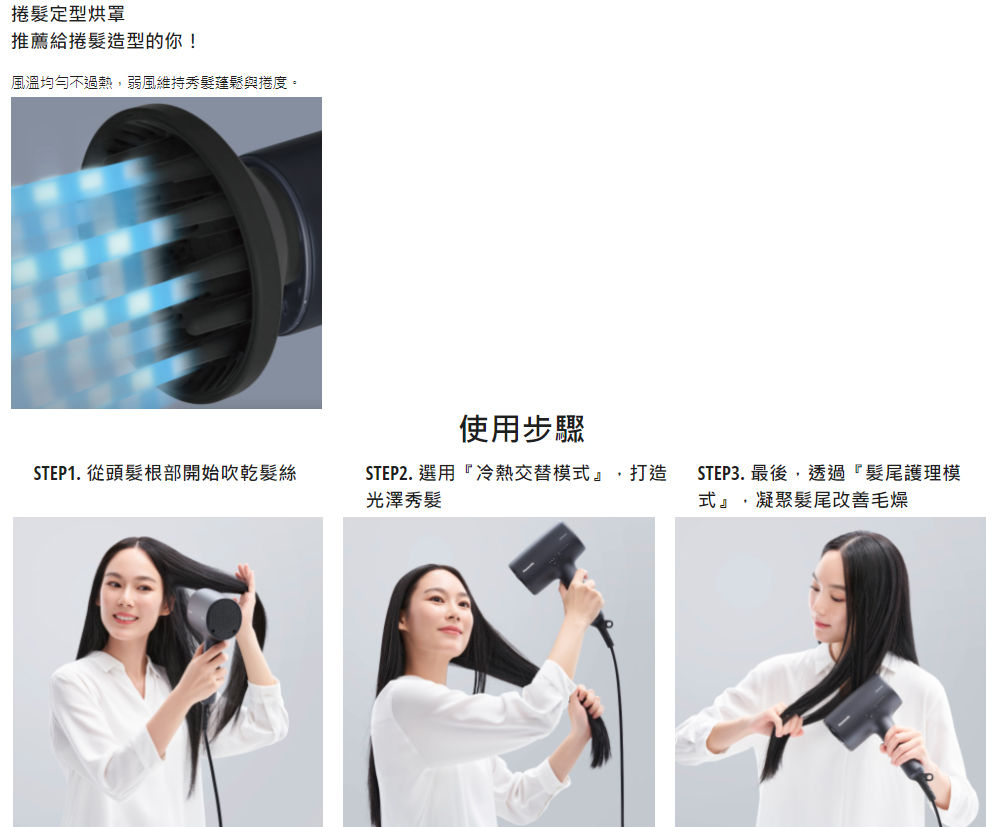 捲髮定型烘罩
推薦給捲髮造型的你！

風溫均勻不過熱，弱風維持秀髮蓬鬆與捲度。

使用步驟

STEP1. 從頭髮根部開始吹乾髮絲

STEP2. 選用『冷熱交替模式』，打造光澤秀髮

STEP3. 最後，透過『髮尾護理模式』，凝聚髮尾改善毛燥