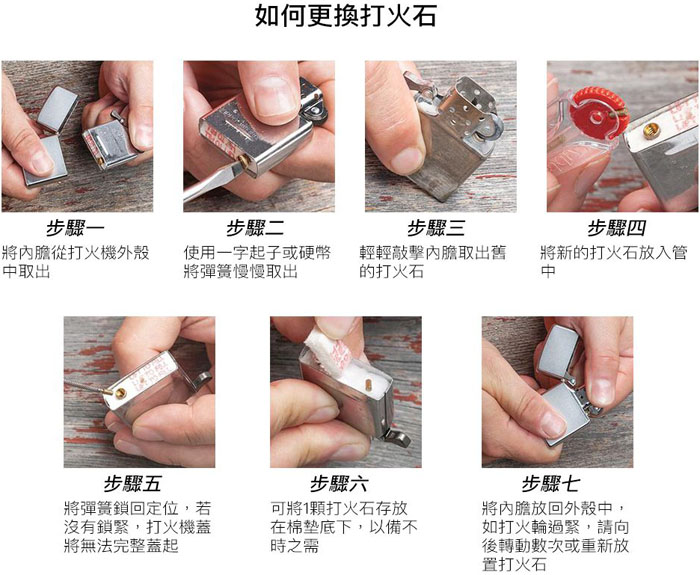 如何更換打火石

步驟一
將內膽從打火機外殼中取出

步驟二
使用一字起子或硬幣將彈簧慢慢取出

步驟三
輕輕敲擊內膽取出舊的打火石

步驟四
將新的打火石放入管中

步驟五
將彈簧鎖回定位，若沒有鎖緊，打火機蓋將無法完整蓋起

步驟六
可將1顆打火石存放在棉墊底下，以備不時之需

步驟七
將內膽放回外殼中，如打火輪過緊，請向後轉動數次或重新放置打火石