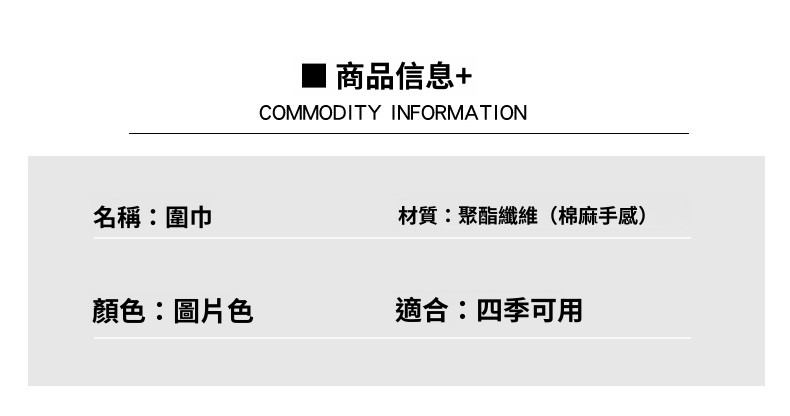 ■ 商品信息+
COMMODITY INFORMATION

名稱：圍巾

材質：聚酯纖維（棉麻手感）

顏色：圖片色

適合：四季可用