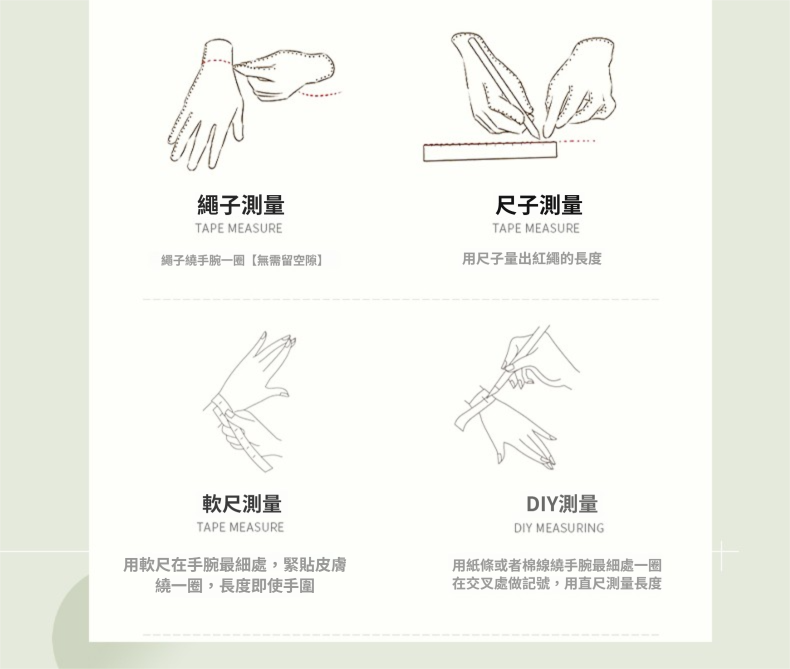 繩子測量
TAPE MEASURE
繩子繞手腕一圈【無需留空隙】

尺子測量
TAPE MEASURE
用尺子量出紅繩的長度

軟尺測量
TAPE MEASURE
用軟尺在手腕最細處，緊貼皮膚繞一圈，長度即使手圍

DIY測量
DIY MEASURING
用紙條或者棉線繞手腕最細處一圈在交叉處做記號，用直尺測量長度