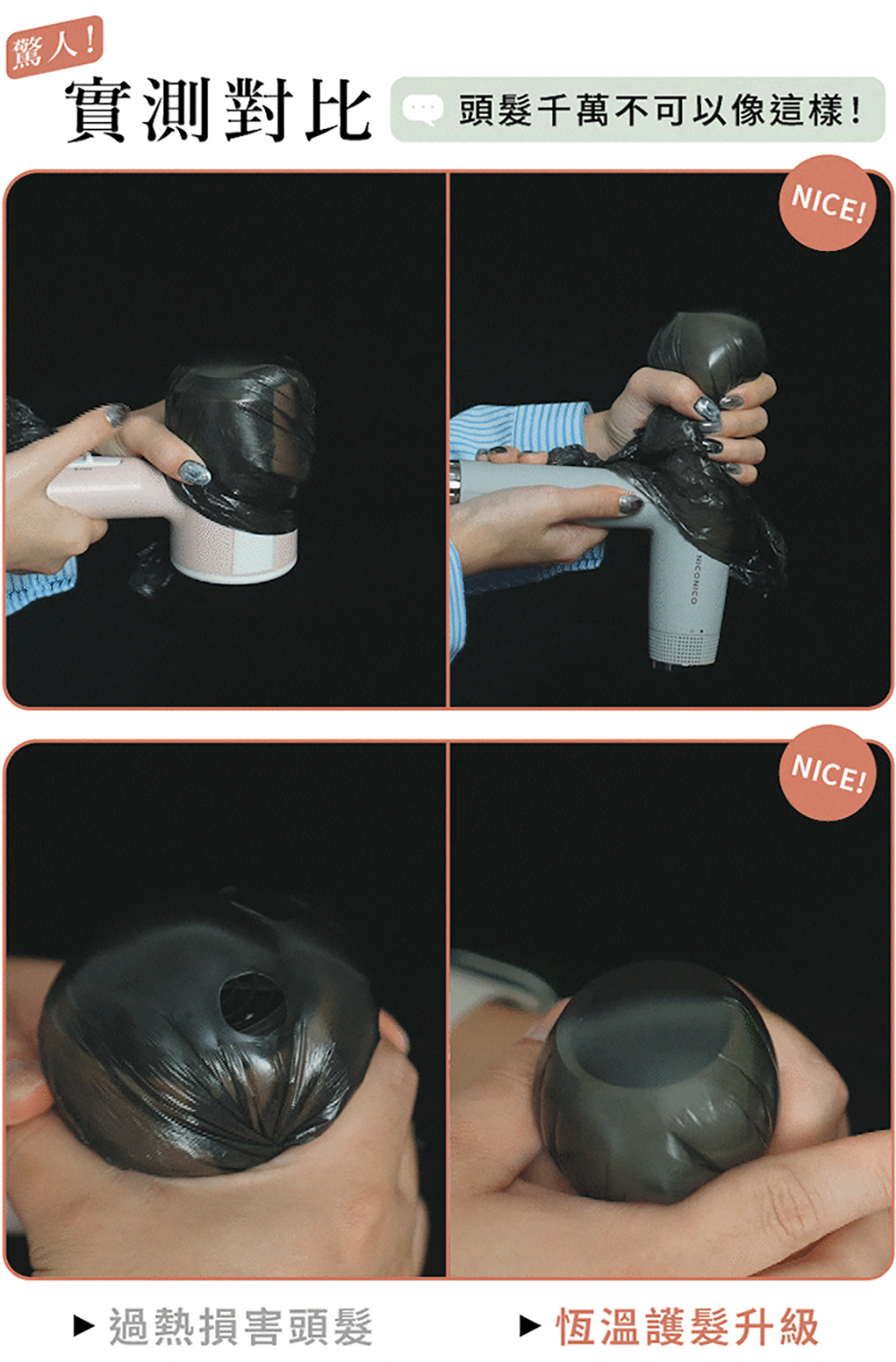 驚人!

實測對比

頭髮千萬不可以像這樣!

NICE!

NICONICO

NICE!

▶ 過熱損害頭髮

▶ 恆溫護髮升級