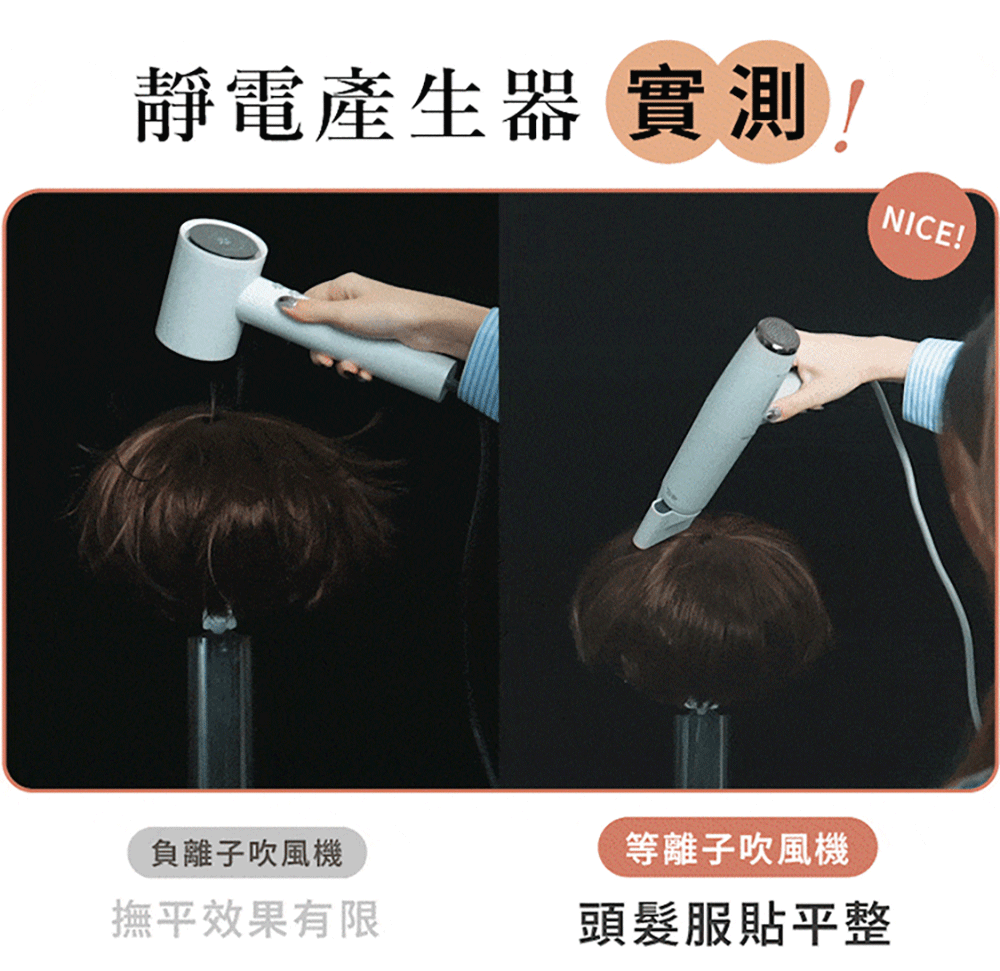 靜電產生器 實測!

NICE!

負離子吹風機
撫平效果有限

等離子吹風機
頭髮服貼平整