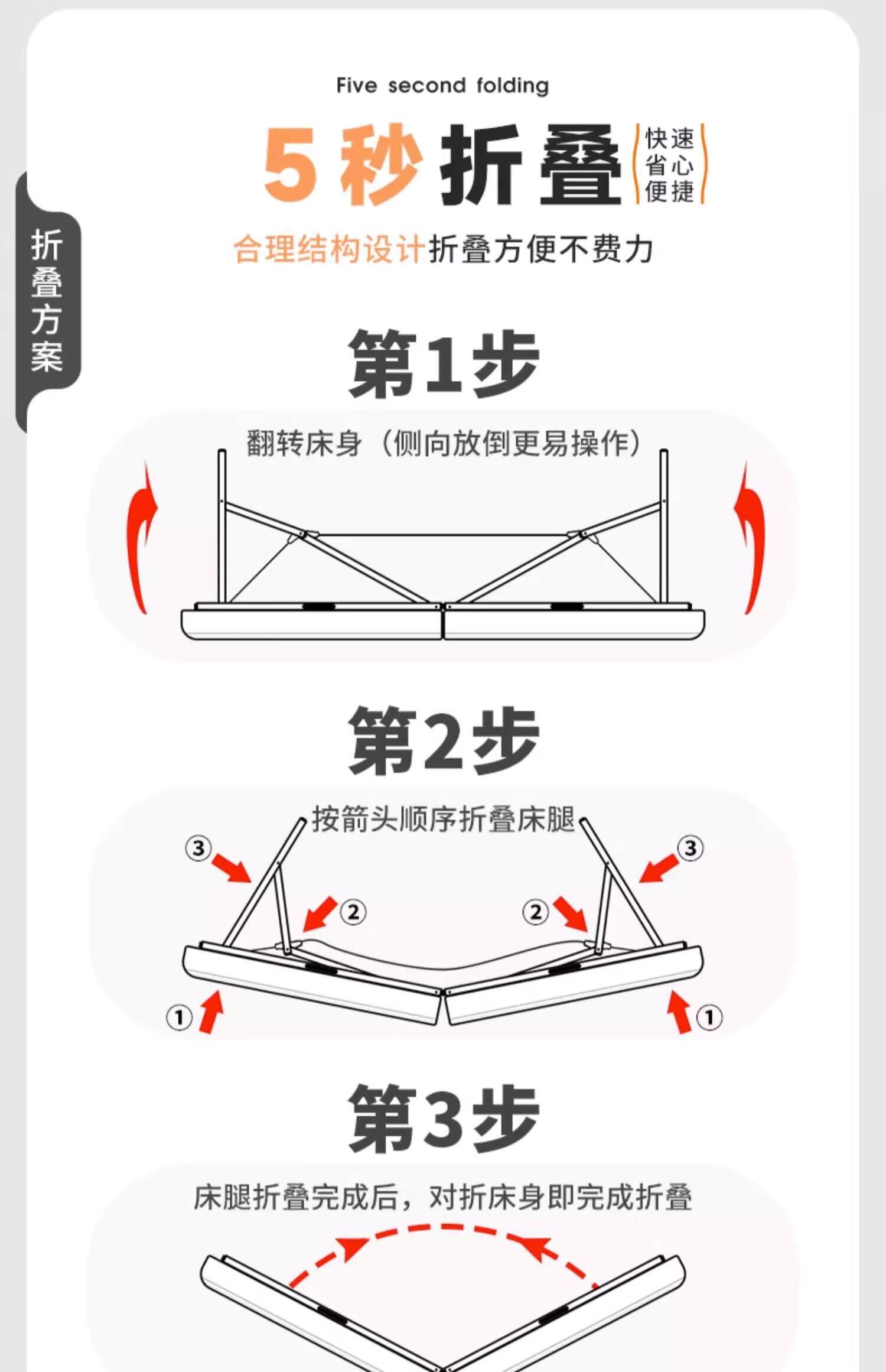 折叠方案

Five second folding

5秒折叠

快速
省心
便捷

合理结构设计折叠方便不费力

第1步

翻转床身（侧向放倒更易操作）

第2步

按箭头顺序折叠床腿

③ ③

② ②

① ①

第3步

床腿折叠完成后，对折床身即完成折叠