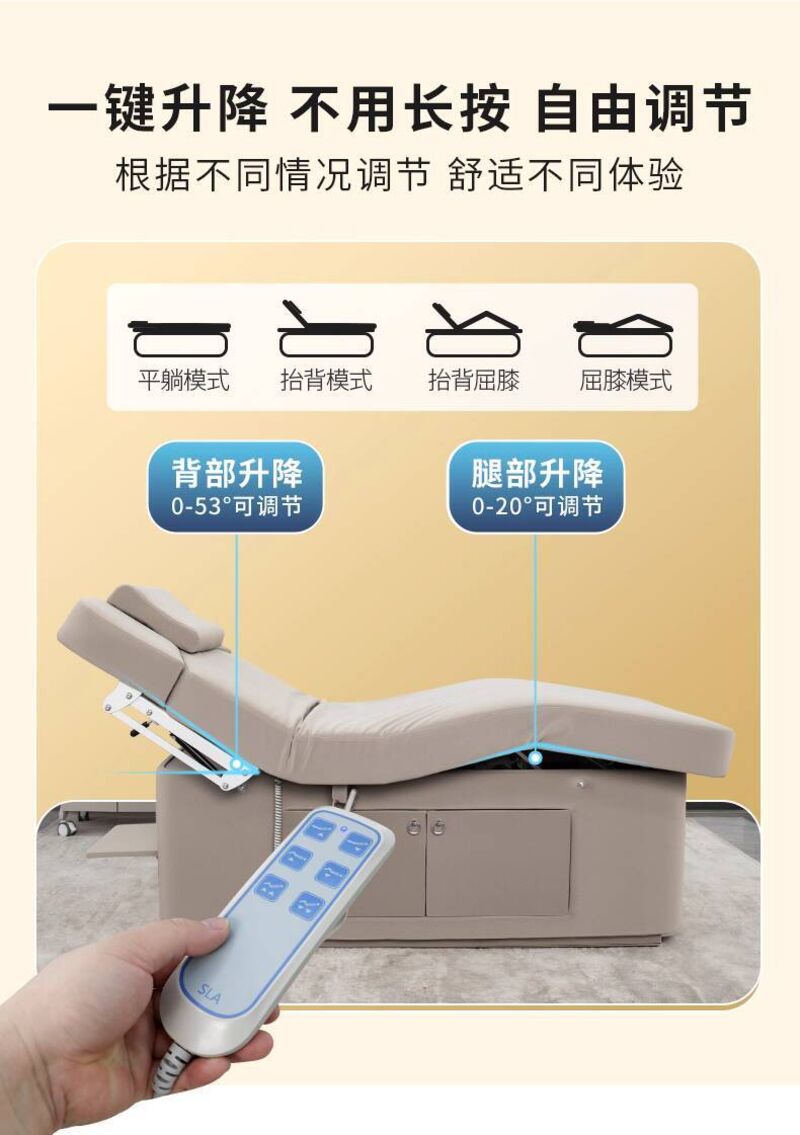 一键升降 不用长按 自由调节
根据不同情况调节 舒适不同体验

平躺模式 抬背模式 抬背屈膝 屈膝模式

背部升降
0-53°可调节

腿部升降
0-20°可调节

SLA