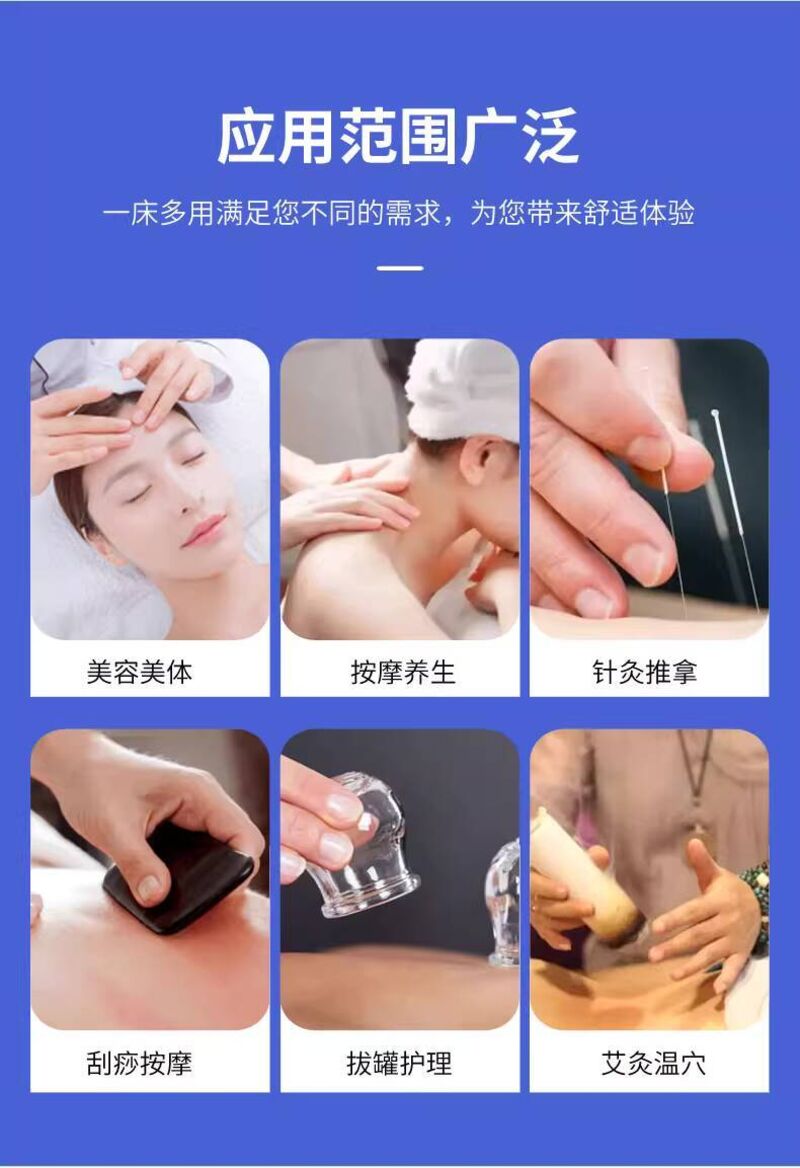 应用范围广泛

一床多用满足您不同的需求，为您带来舒适体验

美容美体

按摩养生

针灸推拿

刮痧按摩

拔罐护理

艾灸温穴