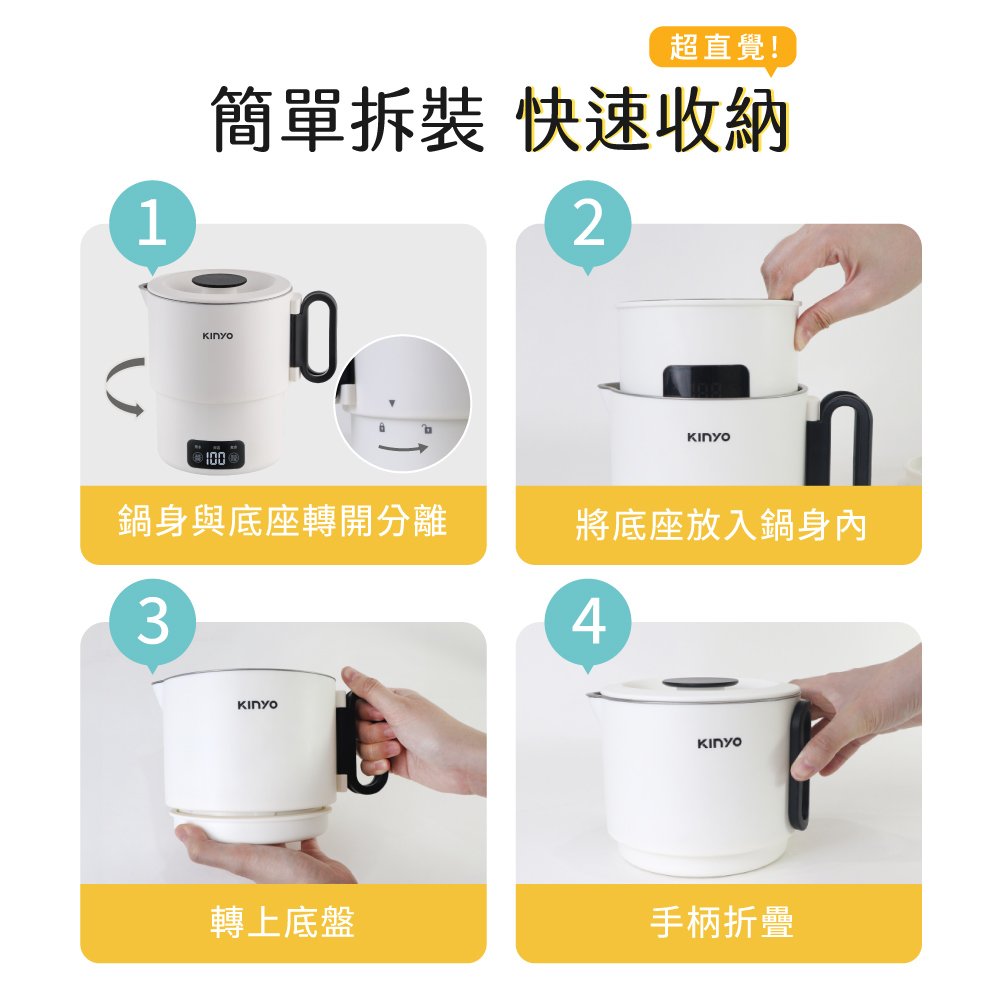 超直覺!

簡單拆裝 快速收納

1

KINYO

100

鍋身與底座轉開分離

2

KINYO

將底座放入鍋身內

3

KINYO

轉上底盤

4

KINYO

手柄折疊