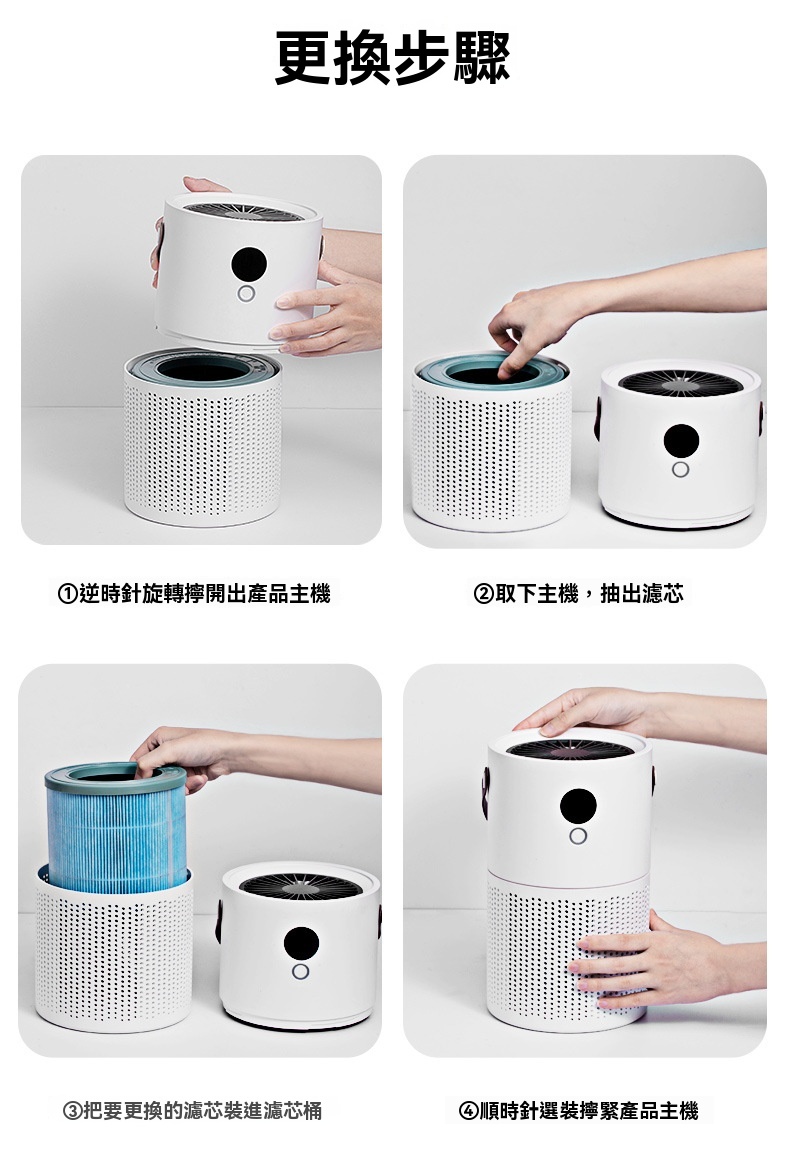 更換步驟

①逆時針旋轉擰開出產品主機

②取下主機，抽出濾芯

③把要更換的濾芯裝進濾芯桶

④順時針選裝擰緊產品主機