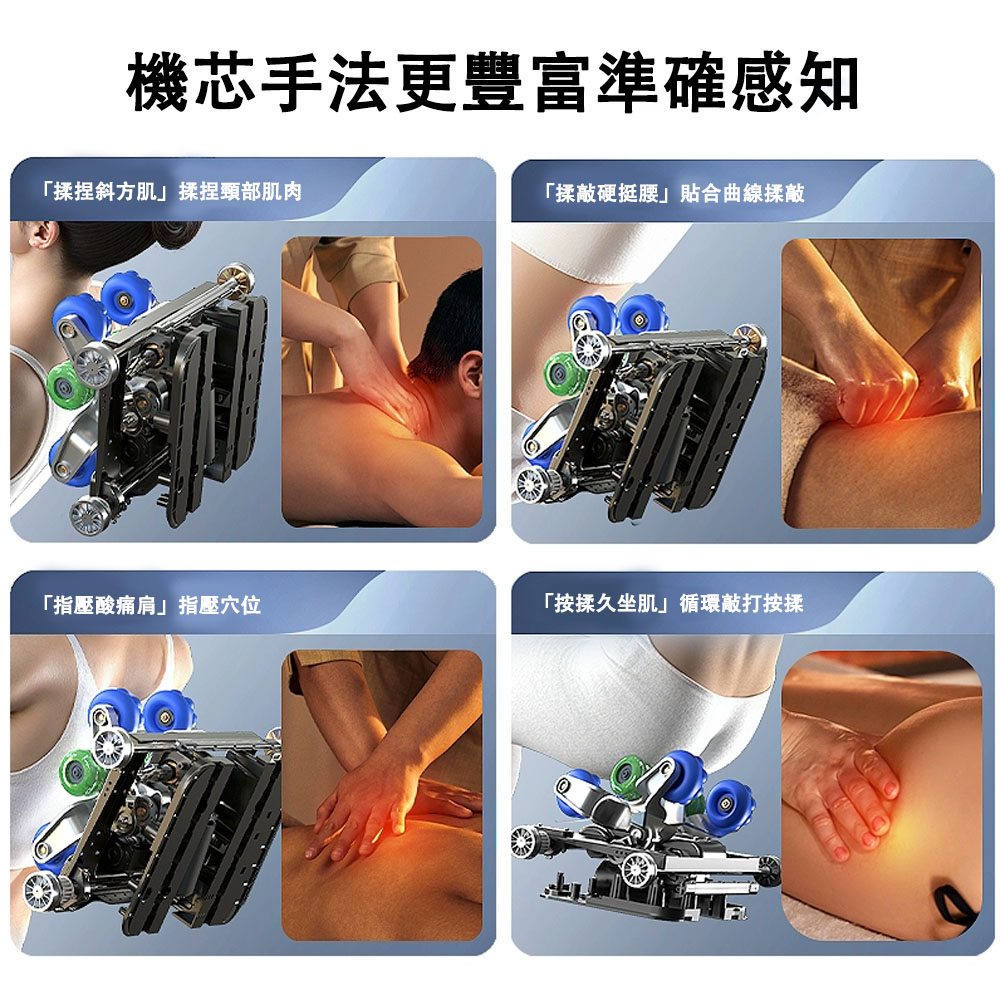 機芯手法更豐富準確感知

「揉捏斜方肌」揉捏頸部肌肉

「揉敲硬挺腰」貼合曲線揉敲

「指壓酸痛肩」指壓穴位

「按揉久坐肌」循環敲打按揉