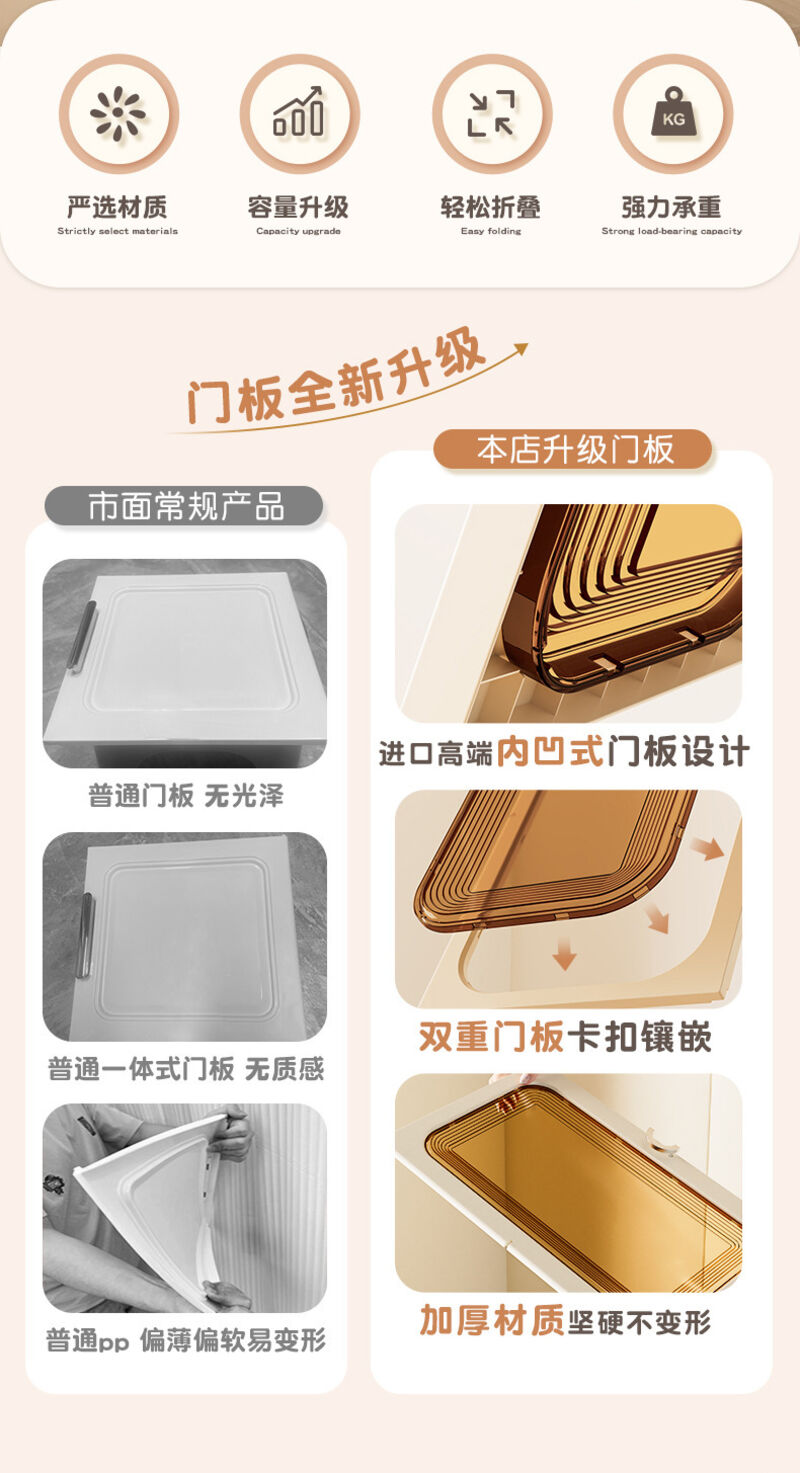 KG

严选材质
Strictly select materials

容量升级
Capacity upgrade

轻松折叠
Easy folding

强力承重
Strong load-bearing capacity

门板全新升级

市面常规产品

普通门板 无光泽

普通一体式门板 无质感

普通pp 偏薄偏软易变形

本店升级门板

进口高端内凹式门板设计

双重门板卡扣镶嵌

加厚材质坚硬不变形