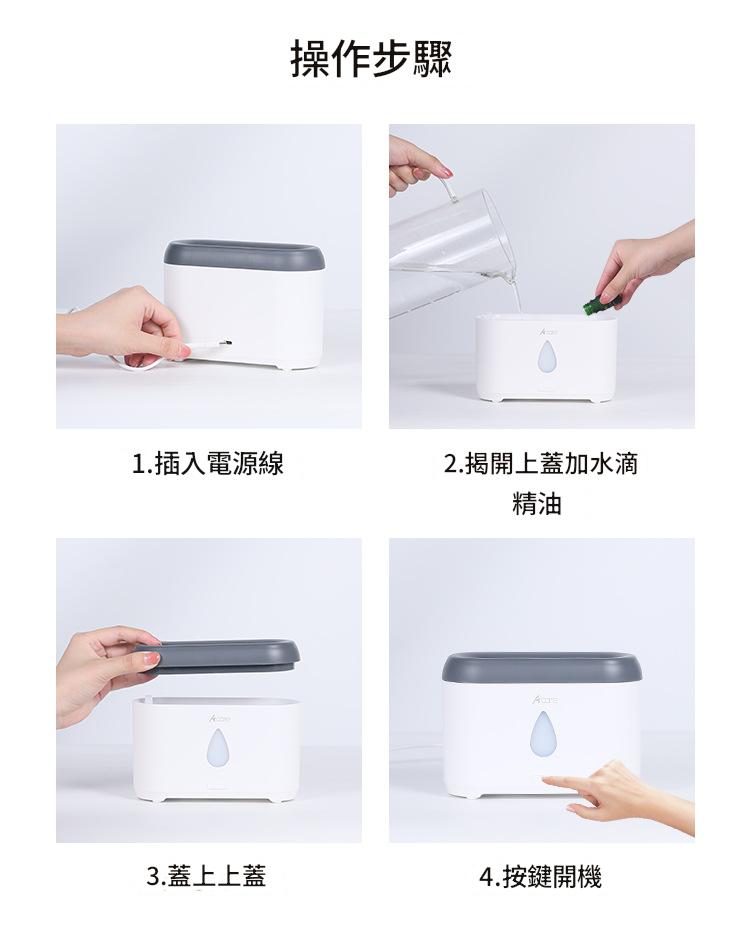 操作步驟

1.插入電源線

2.揭開上蓋加水滴精油

3.蓋上上蓋

4.按鍵開機