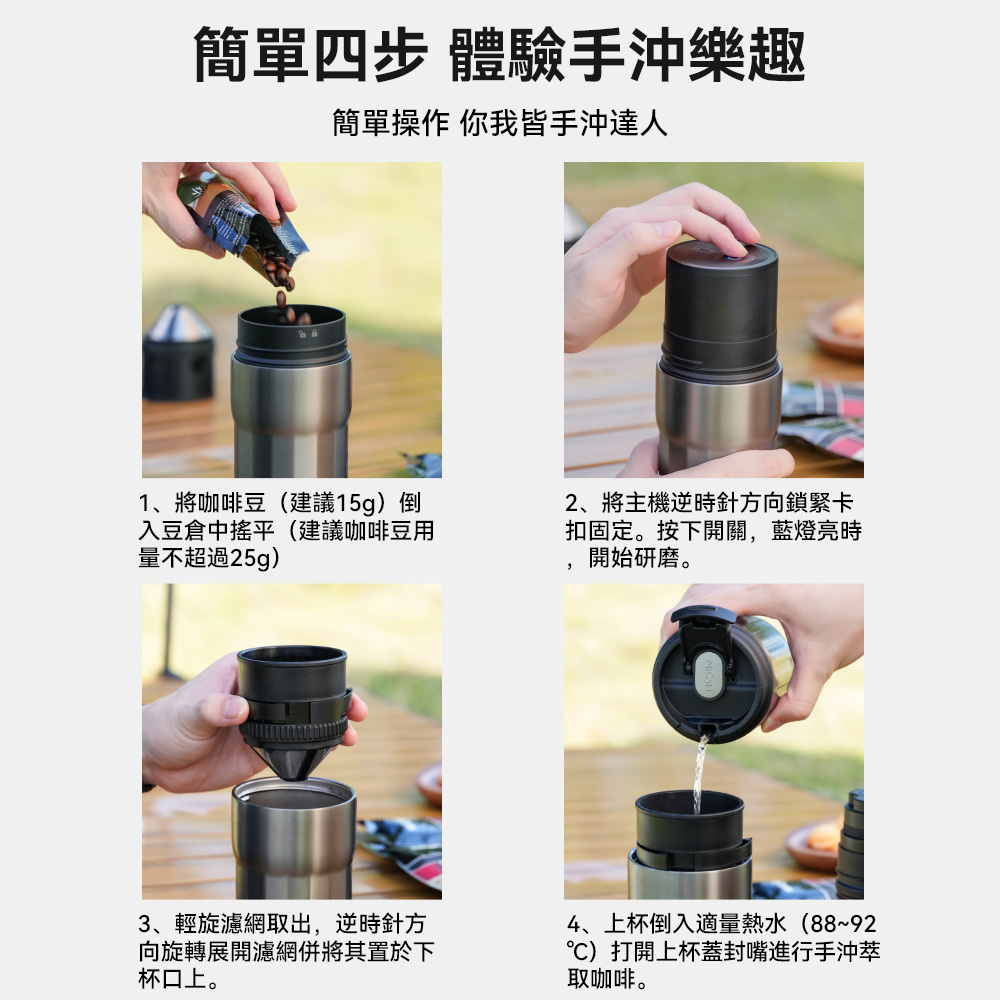 簡單四步 體驗手沖樂趣

簡單操作 你我皆手沖達人

1、將咖啡豆（建議15g）倒入豆倉中搖平（建議咖啡豆用量不超過25g）

2、將主機逆時針方向鎖緊卡扣固定。按下開關，藍燈亮時，開始研磨。

3、輕旋濾網取出，逆時針方向旋轉展開濾網併將其置於下杯口上。

4、上杯倒入適量熱水（88~92℃）打開上杯蓋封嘴進行手沖萃取咖啡。