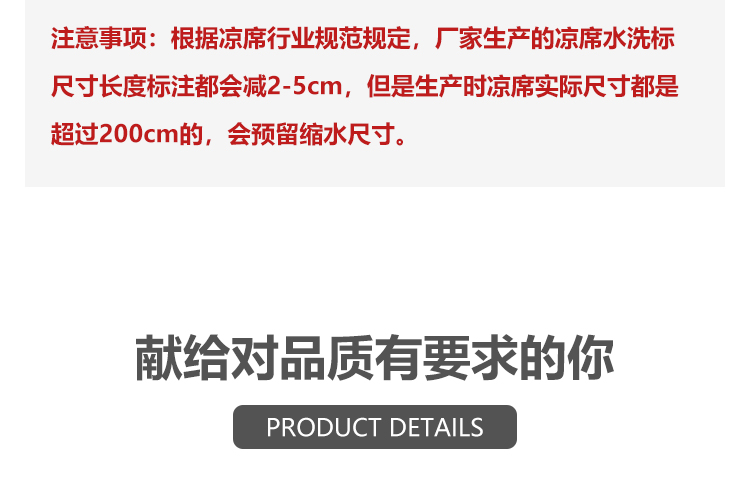 注意事项：根据凉席行业规范规定，厂家生产的凉席水洗标尺寸长度标注都会减2-5cm，但是生产时凉席实际尺寸都是超过200cm的，会预留缩水尺寸。

献给对品质有要求的你

PRODUCT DETAILS