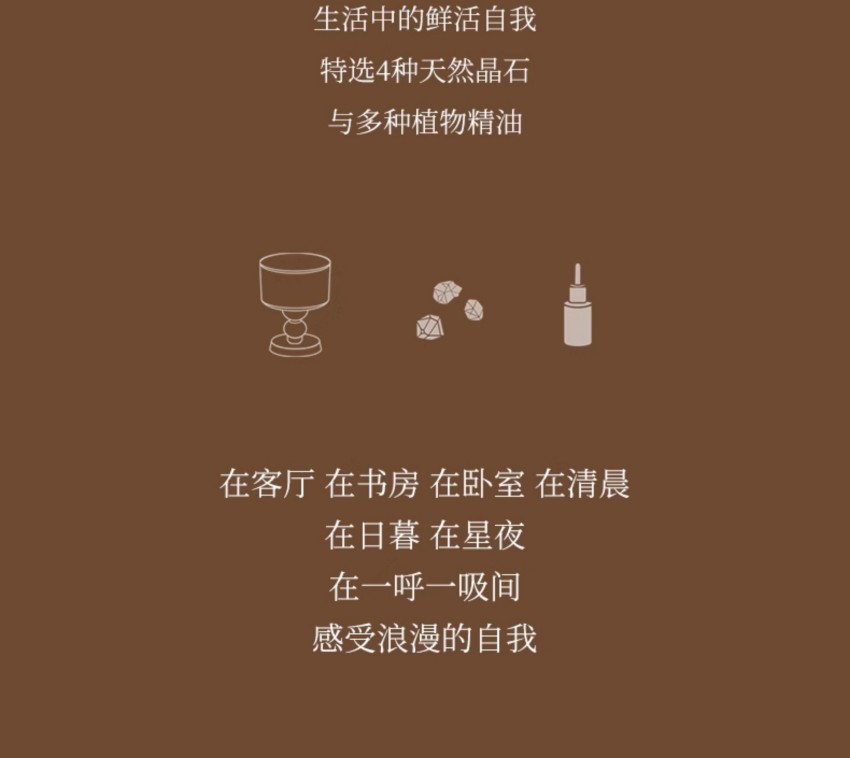 生活中的鲜活自我
特选4种天然晶石
与多种植物精油

在客厅 在书房 在卧室 在清晨
在日暮 在星夜
在一呼一吸间
感受浪漫的自我