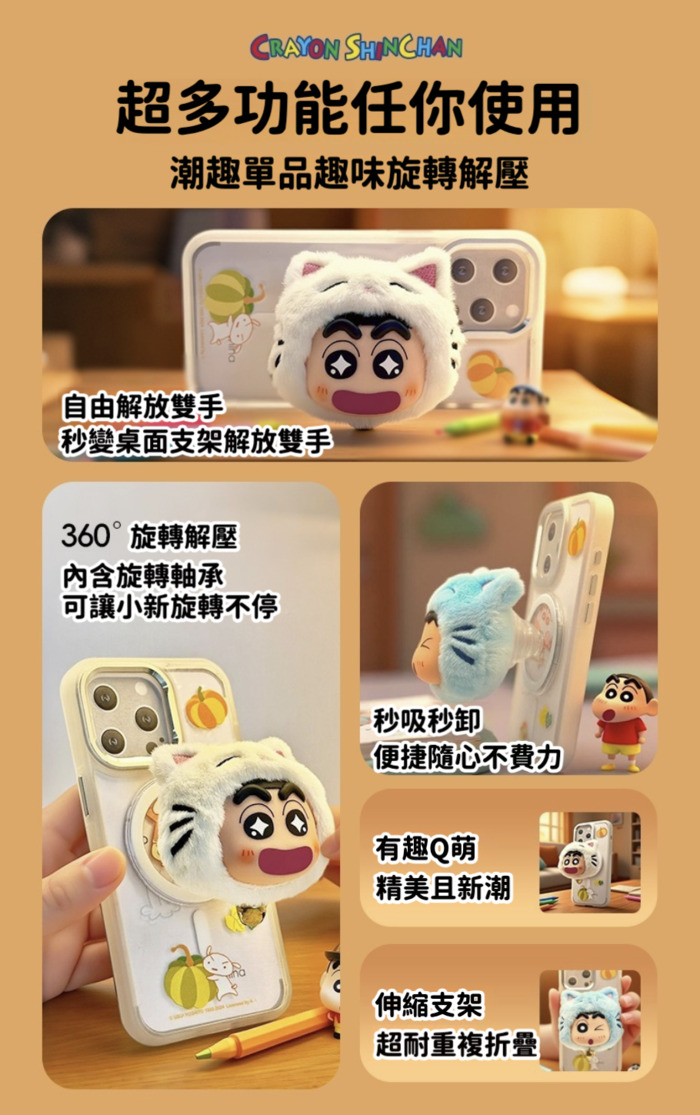 CRAYON SHINCHAN

超多功能任你使用

潮趣單品趣味旋轉解壓

自由解放雙手
秒變桌面支架解放雙手

360° 旋轉解壓
內含旋轉軸承
可讓小新旋轉不停

秒吸秒卸
便捷隨心不費力

有趣Q萌
精美且新潮

伸縮支架
超耐重複折疊