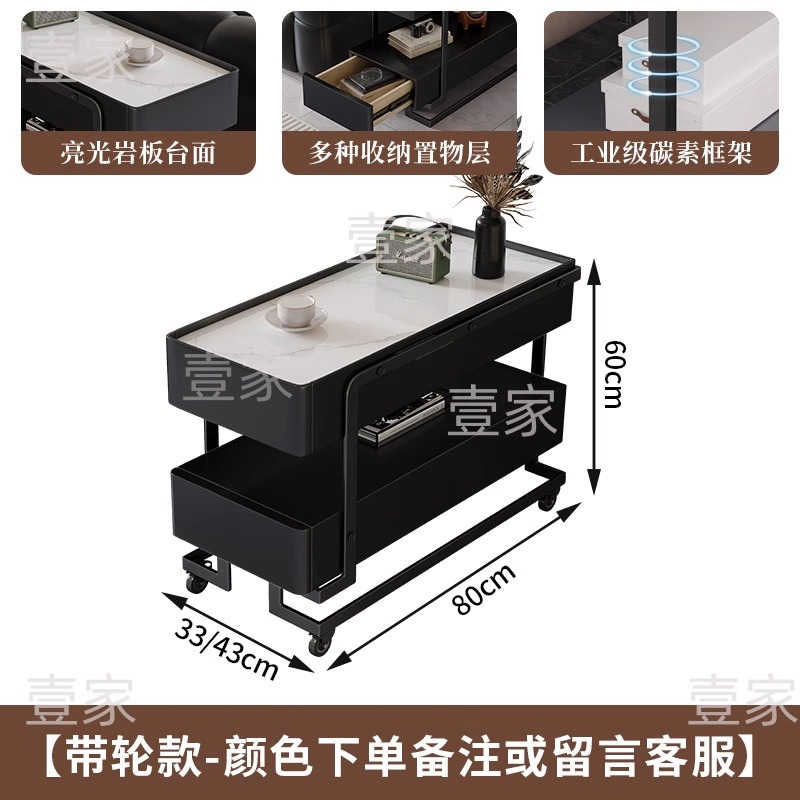 壹家

亮光岩板台面

多种收纳置物层

工业级碳素框架

壹家

壹家

壹家

60cm

80cm

33/43cm

壹家

壹家

【带轮款-颜色下单备注或留言客服】