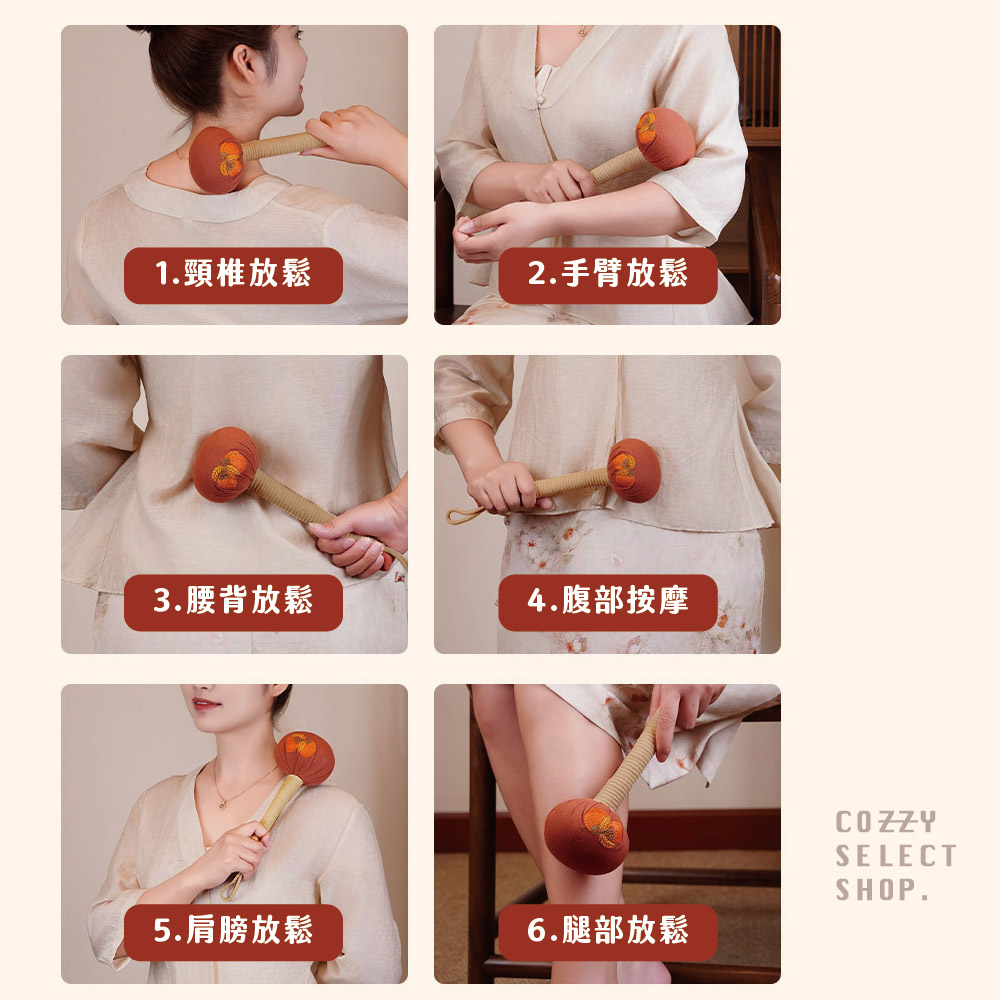 1.頸椎放鬆

2.手臂放鬆

3.腰背放鬆

4.腹部按摩

5.肩膀放鬆

6.腿部放鬆

COZZY
SELECT
SHOP.