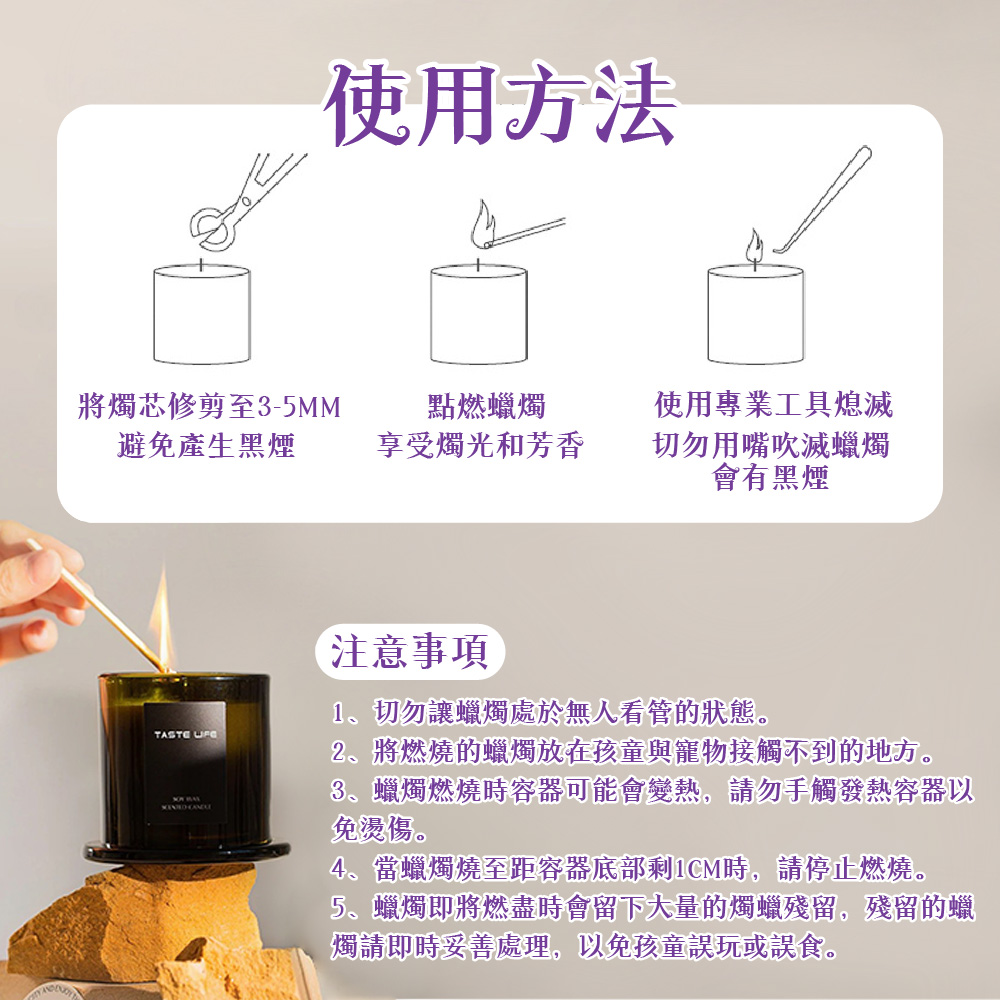 使用方法

將燭芯修剪至3-5MM
避免產生黑煙

點燃蠟燭
享受燭光和芳香

使用專業工具熄滅
切勿用嘴吹滅蠟燭
會有黑煙

TASTE LIFE

SOY WAX
SCENTED CANDLE

注意事項

1、切勿讓蠟燭處於無人看管的狀態。
2、將燃燒的蠟燭放在孩童與寵物接觸不到的地方。
3、蠟燭燃燒時容器可能會變熱，請勿手觸發熱容器以免燙傷。
4、當蠟燭燒至距容器底部剩1CM時，請停止燃燒。
5、蠟燭即將燃盡時會留下大量的燭蠟殘留，殘留的蠟燭請即時妥善處理，以免孩童誤玩或誤食。