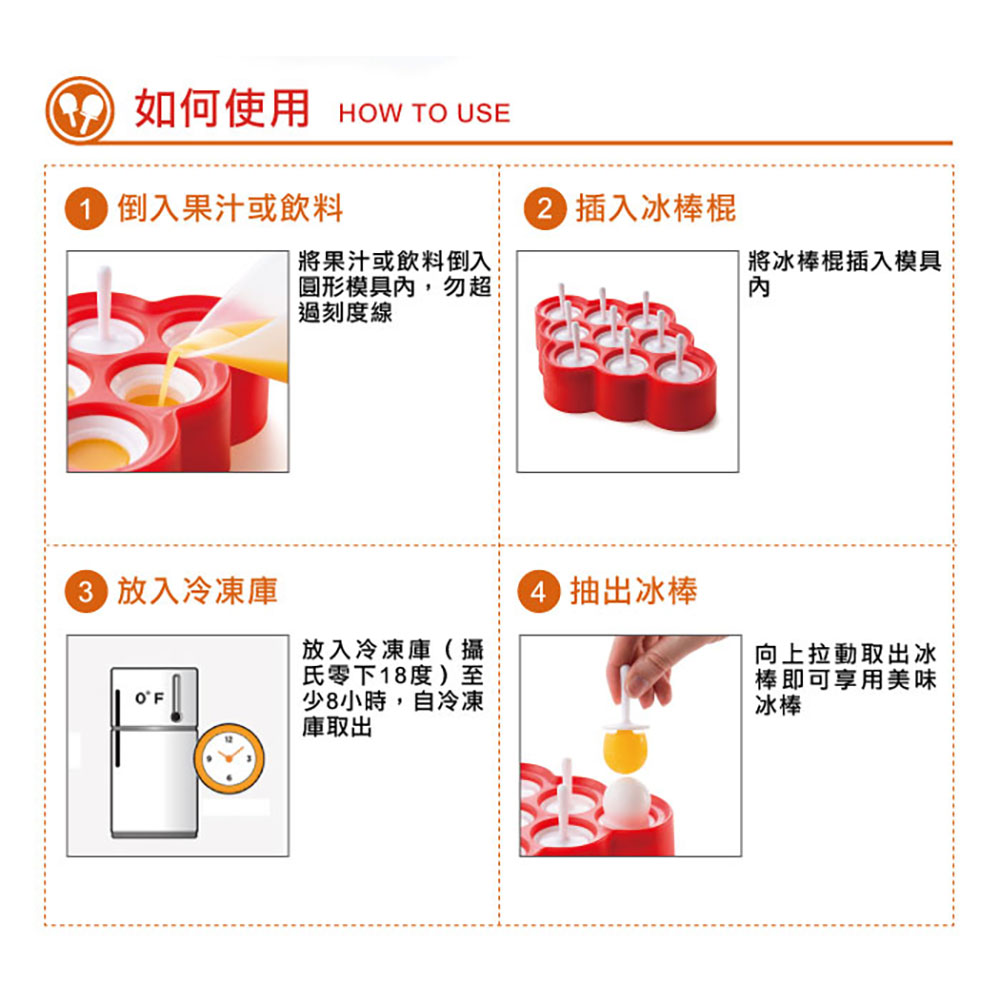 如何使用 HOW TO USE

1 倒入果汁或飲料

將果汁或飲料倒入圓形模具內，勿超過刻度線

2 插入冰棒棍

將冰棒棍插入模具內

3 放入冷凍庫

0°F

12
9 3
6

放入冷凍庫（攝氏零下18度）至少8小時，自冷凍庫取出

4 抽出冰棒

向上拉動取出冰棒即可享用美味冰棒