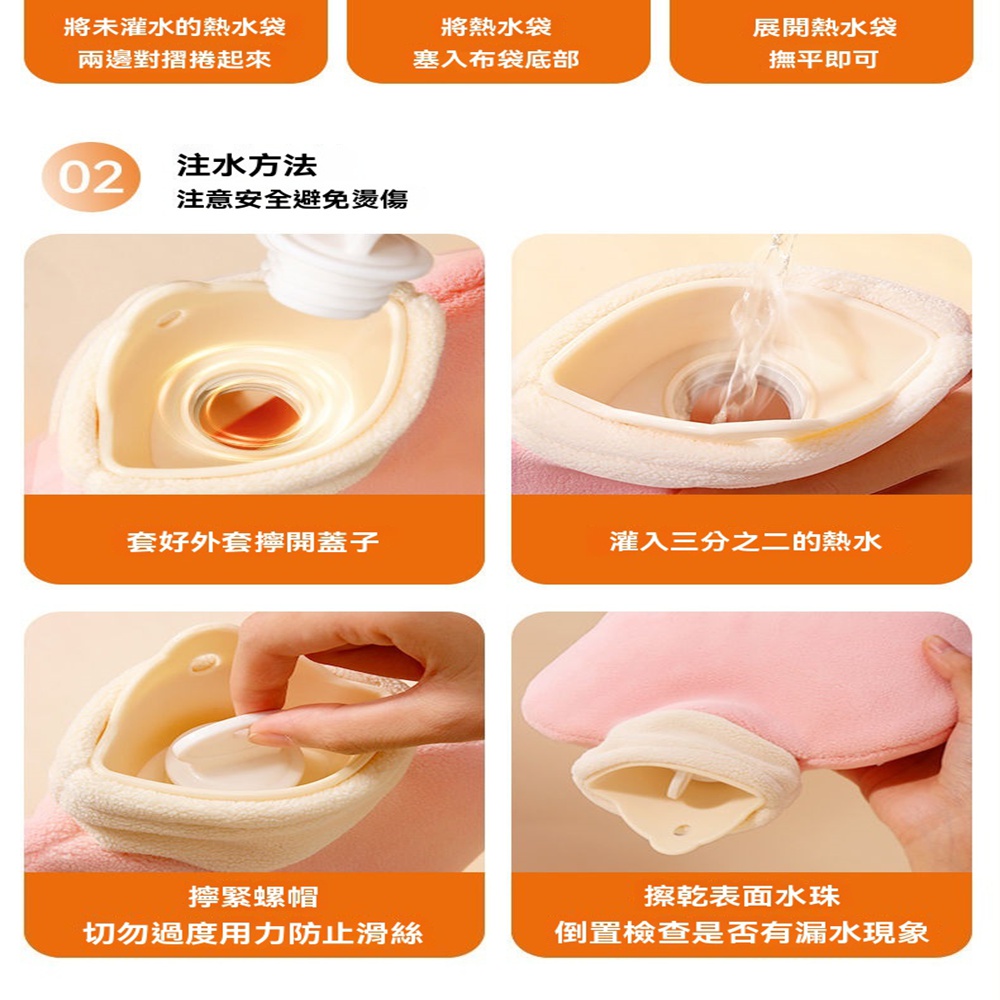 將未灌水的熱水袋
兩邊對摺捲起來

將熱水袋
塞入布袋底部

展開熱水袋
撫平即可

02

注水方法
注意安全避免燙傷

套好外套擰開蓋子

灌入三分之二的熱水

擰緊螺帽
切勿過度用力防止滑絲

擦乾表面水珠
倒置檢查是否有漏水現象