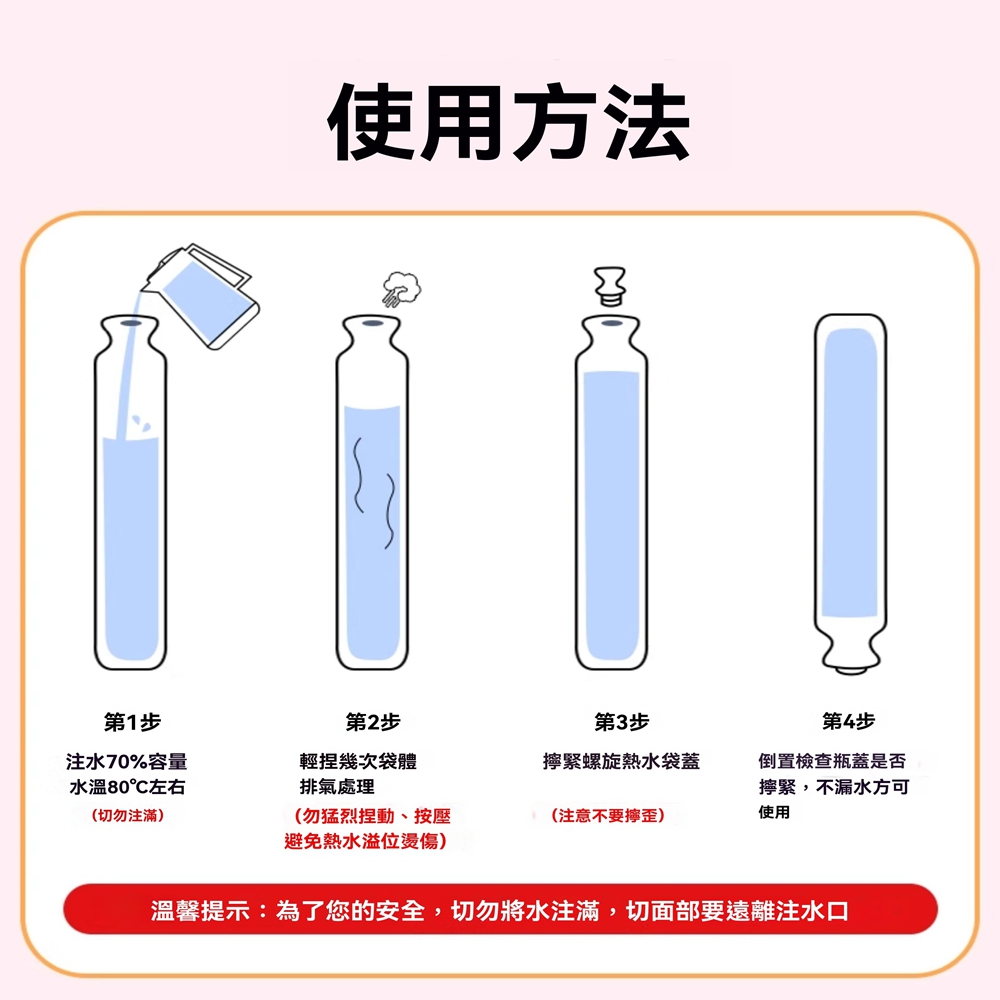 使用方法

第1步

注水70%容量
水溫80℃左右

（切勿注滿）

第2步

輕捏幾次袋體
排氣處理

（勿猛烈捏動、按壓
避免熱水溢位燙傷）

第3步

擰緊螺旋熱水袋蓋

（注意不要擰歪）

第4步

倒置檢查瓶蓋是否
擰緊，不漏水方可
使用

溫馨提示：為了您的安全，切勿將水注滿，切面部要遠離注水口