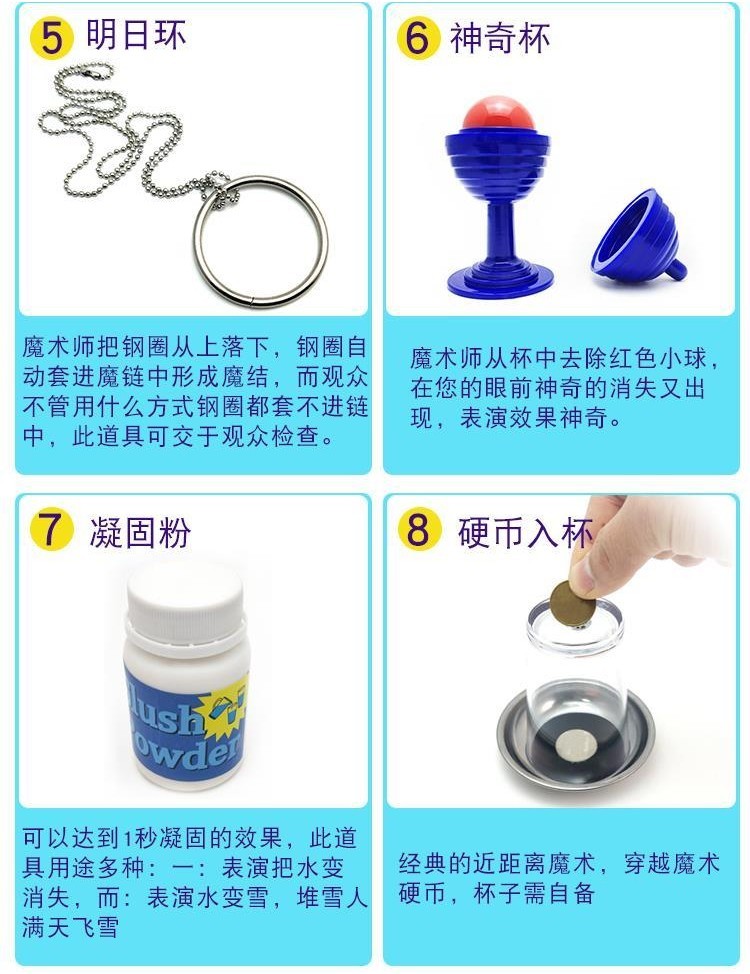 5 明日环

魔术师把钢圈从上落下，钢圈自动套进魔链中形成魔结，而观众不管用什么方式钢圈都套不进链中，此道具可交于观众检查。

6 神奇杯

魔术师从杯中去除红色小球，在您的眼前神奇的消失又出现，表演效果神奇。

7 凝固粉

lush owder

可以达到1秒凝固的效果，此道具用途多种：一：表演把水变消失，而：表演水变雪，堆雪人满天飞雪

8 硬币入杯

经典的近距离魔术，穿越魔术硬币，杯子需自备